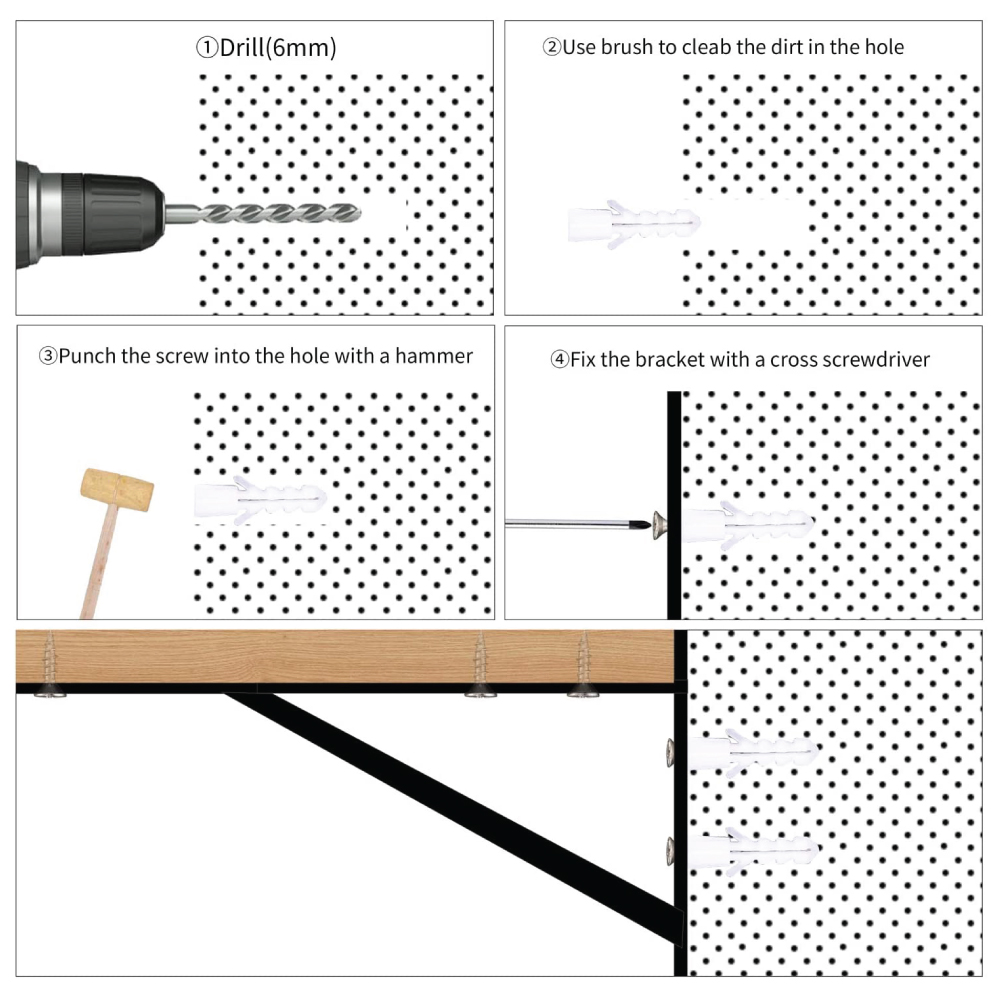 ①Drill(6mm)

②Use brush to cleab the dirt in the hole

③Punch the screw into the hole with a hammer

④Fix the bracket with a cross screwdriver