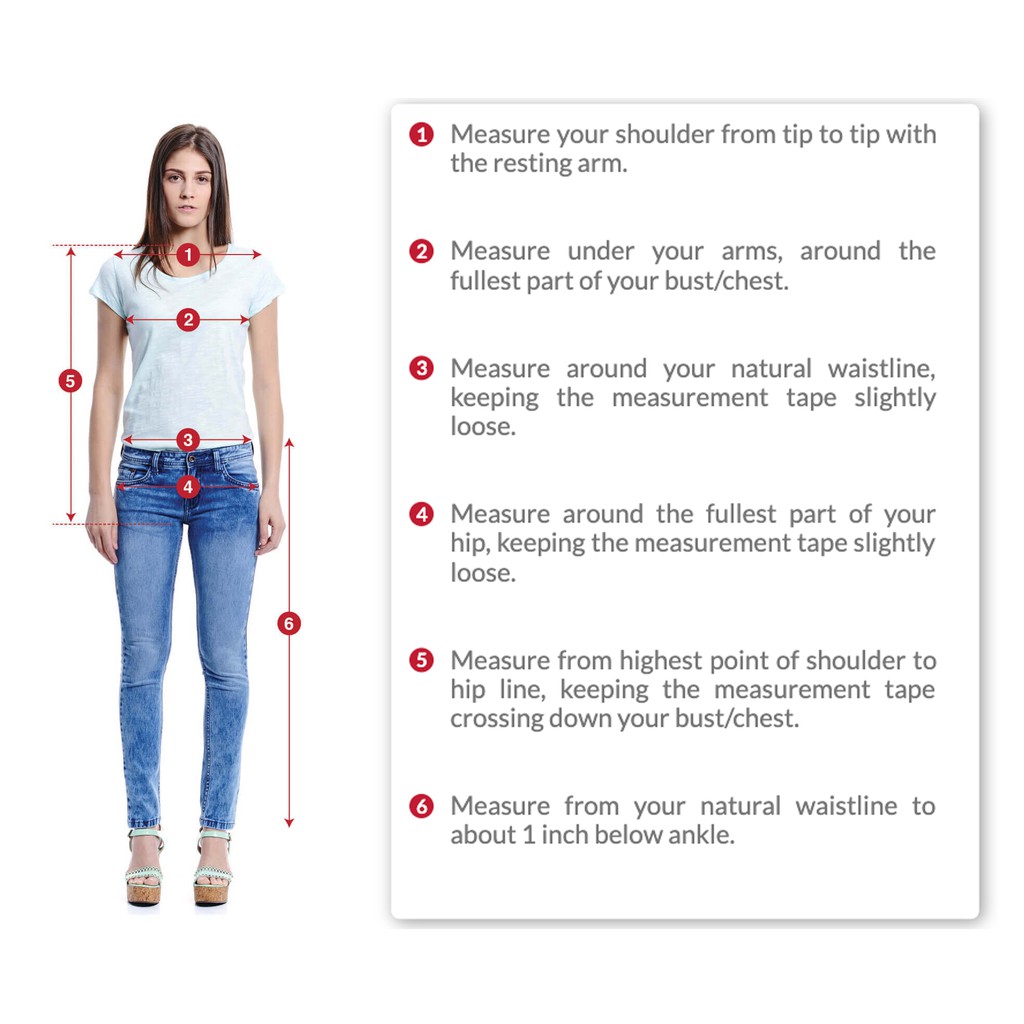 1
2
5
3
4
6

1 Measure your shoulder from tip to tip with the resting arm.

2 Measure under your arms, around the fullest part of your bust/chest.

3 Measure around your natural waistline, keeping the measurement tape slightly loose.

4 Measure around the fullest part of your hip, keeping the measurement tape slightly loose.

5 Measure from highest point of shoulder to hip line, keeping the measurement tape crossing down your bust/chest.

6 Measure from your natural waistline to about 1 inch below ankle.