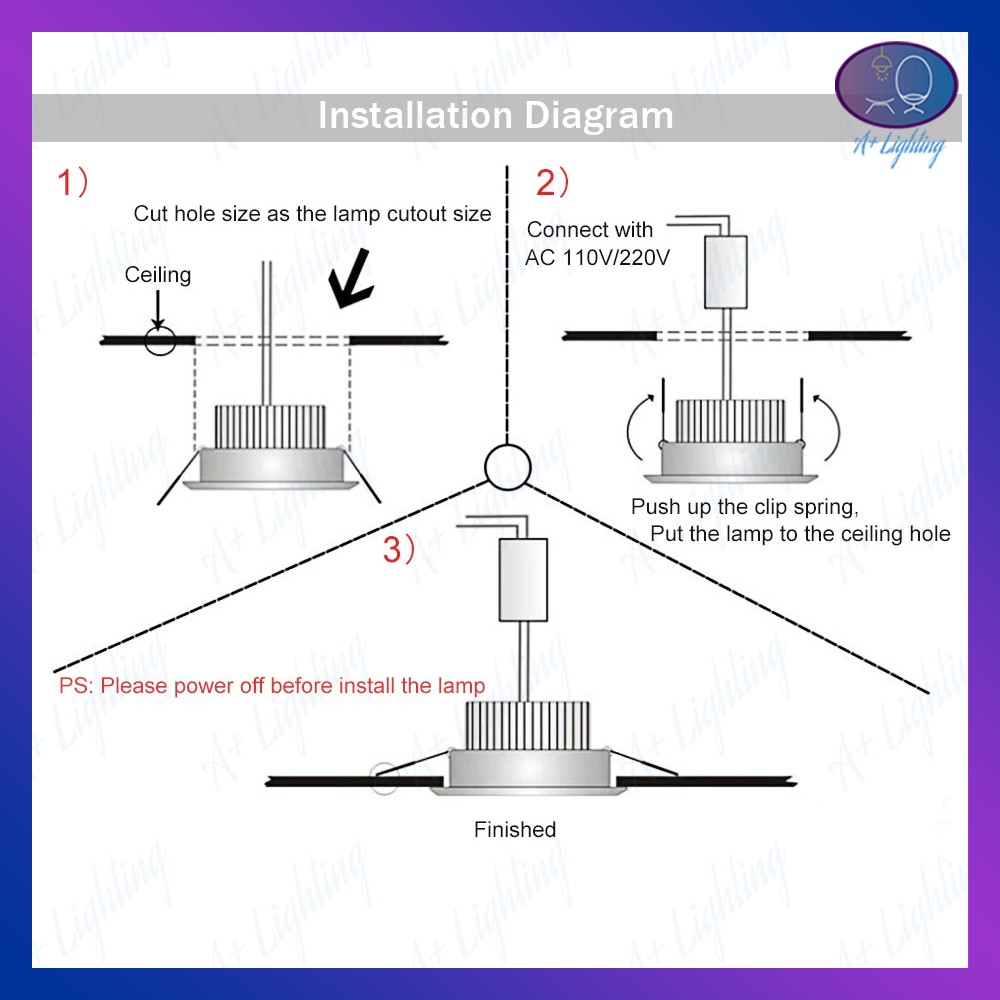 Installation Diagram

A+ Lighting

1)

Cut hole size as the lamp cutout size

Ceiling

2)

Connect with AC 110V/220V

Push up the clip spring, Put the lamp to the ceiling hole

3)

PS: Please power off before install the lamp

Finished