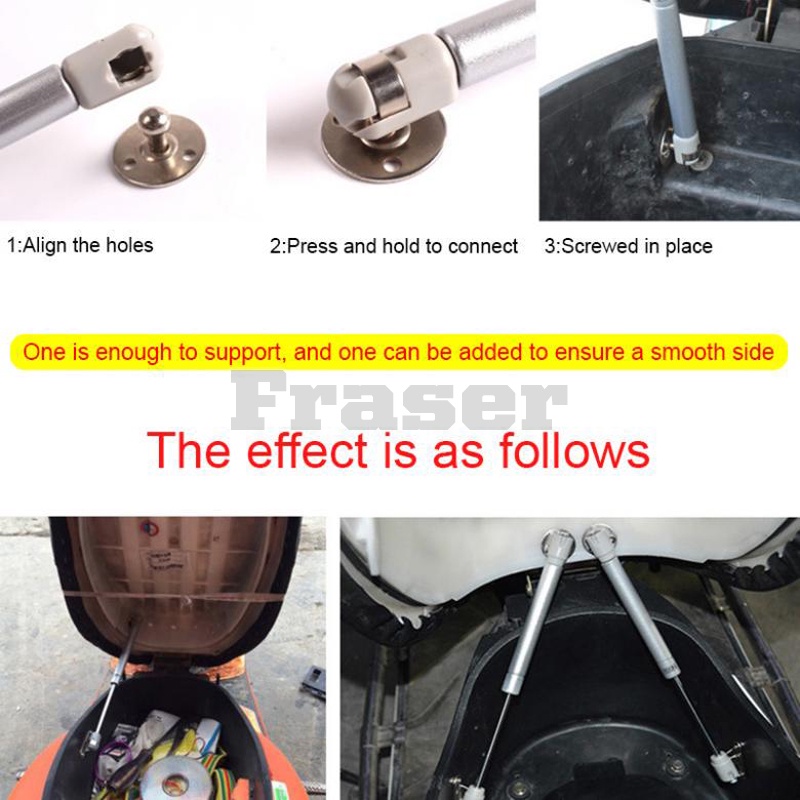 1:Align the holes

2:Press and hold to connect

3:Screwed in place

One is enough to support, and one can be added to ensure a smooth side

Fraser

The effect is as follows