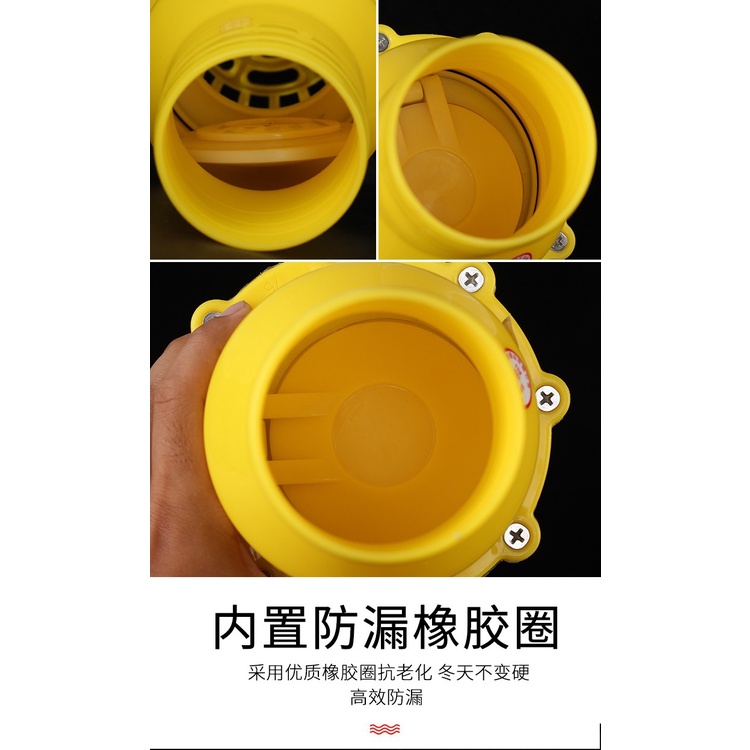 内置防漏橡胶圈

采用优质橡胶圈抗老化 冬天不变硬
高效防漏