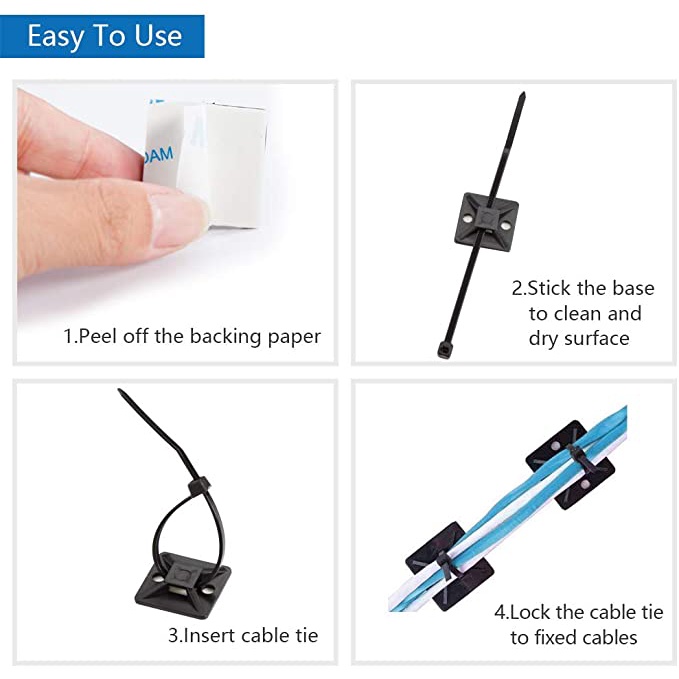 Easy To Use

OAM

1.Peel off the backing paper

2.Stick the base to clean and dry surface

3.Insert cable tie

4.Lock the cable tie to fixed cables