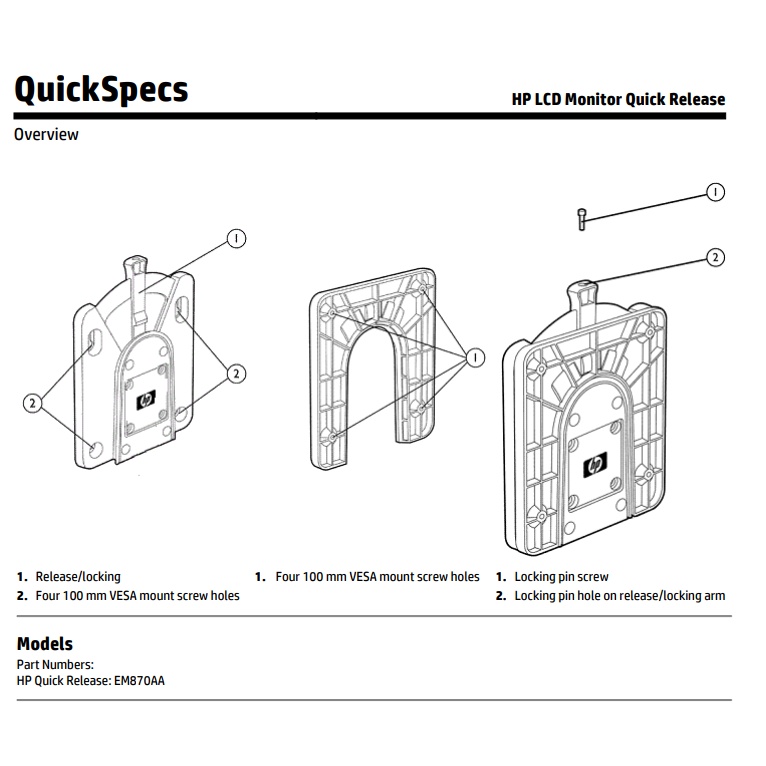 QuickSpecs

HP LCD Monitor Quick Release

Overview

1

2

2

hp

1

1

2

hp

1. Release/locking
2. Four 100 mm VESA mount screw holes

1. Four 100 mm VESA mount screw holes

1. Locking pin screw
2. Locking pin hole on release/locking arm

Models

Part Numbers:
HP Quick Release: EM870AA