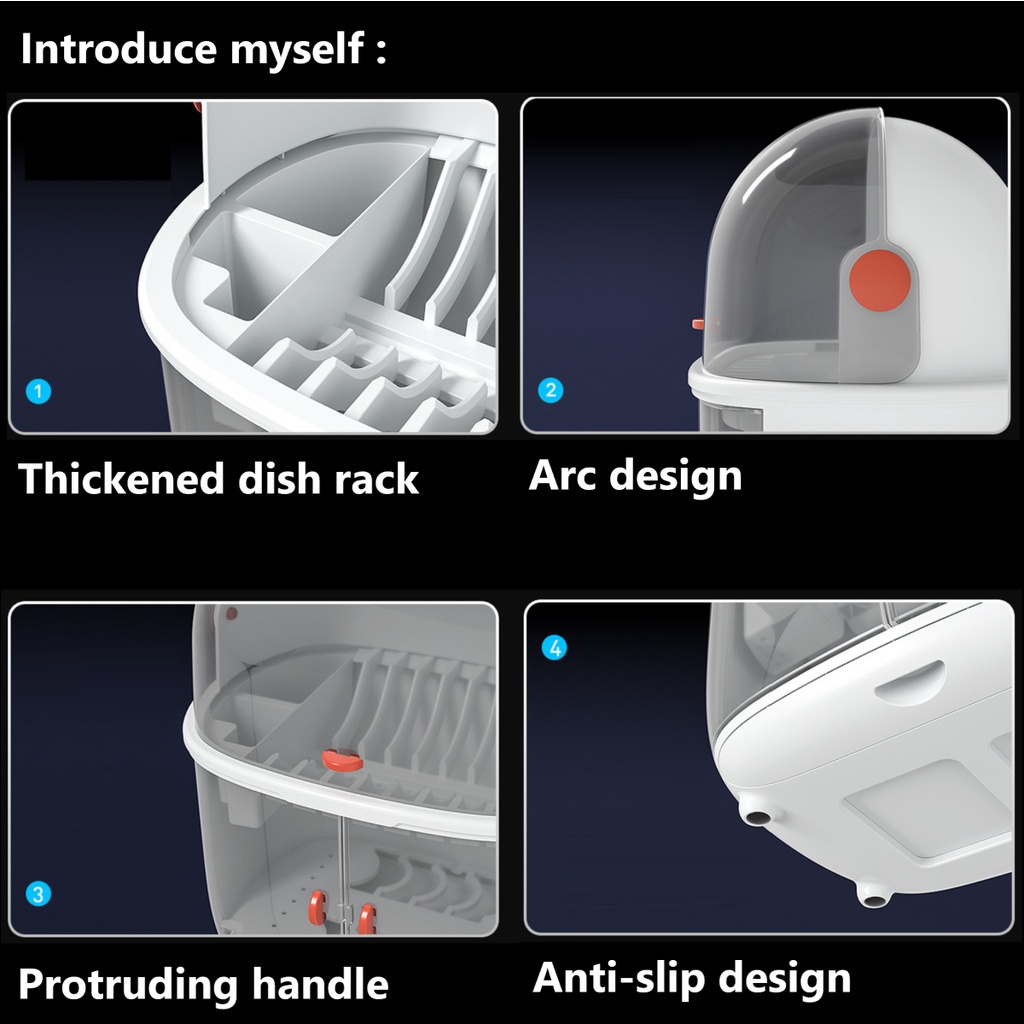 Introduce myself :

1

Thickened dish rack

2

Arc design

3

Protruding handle

4

Anti-slip design