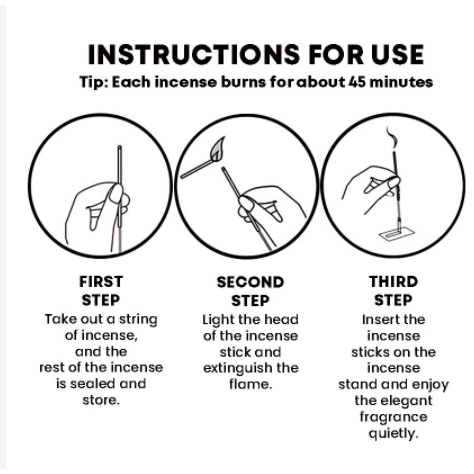 INSTRUCTIONS FOR USE
Tip: Each incense burns for about 45 minutes

FIRST STEP
Take out a string of incense, and the rest of the incense is sealed and store.

SECOND STEP
Light the head of the incense stick and extinguish the flame.

THIRD STEP
Insert the incense sticks on the incense stand and enjoy the elegant fragrance quietly.