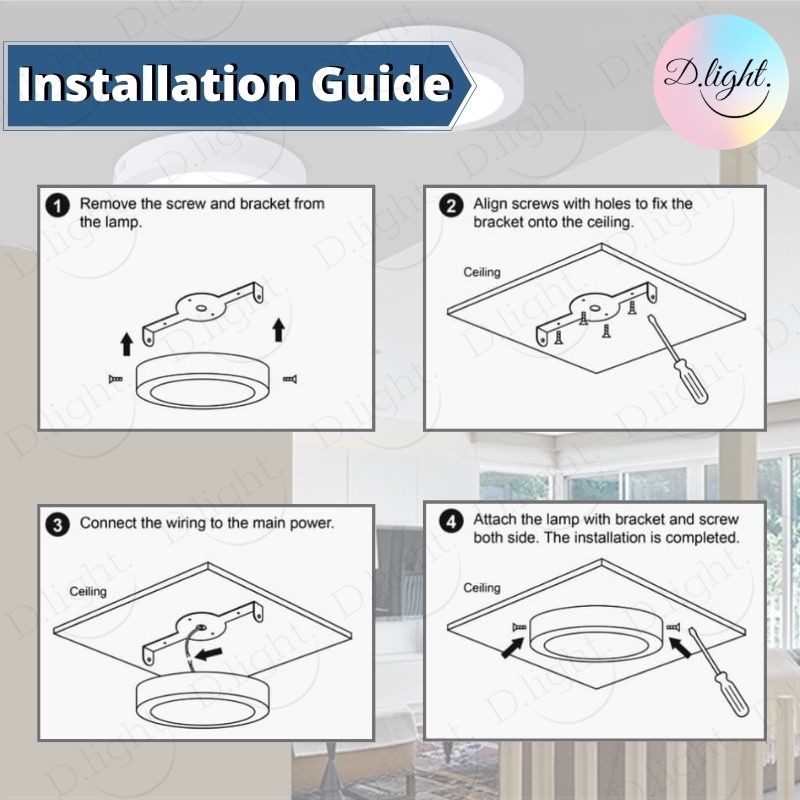 Installation Guide

D.light.

1 Remove the screw and bracket from the lamp.

2 Align screws with holes to fix the bracket onto the ceiling.

Ceiling

3 Connect the wiring to the main power.

Ceiling

4 Attach the lamp with bracket and screw both side. The installation is completed.

Ceiling