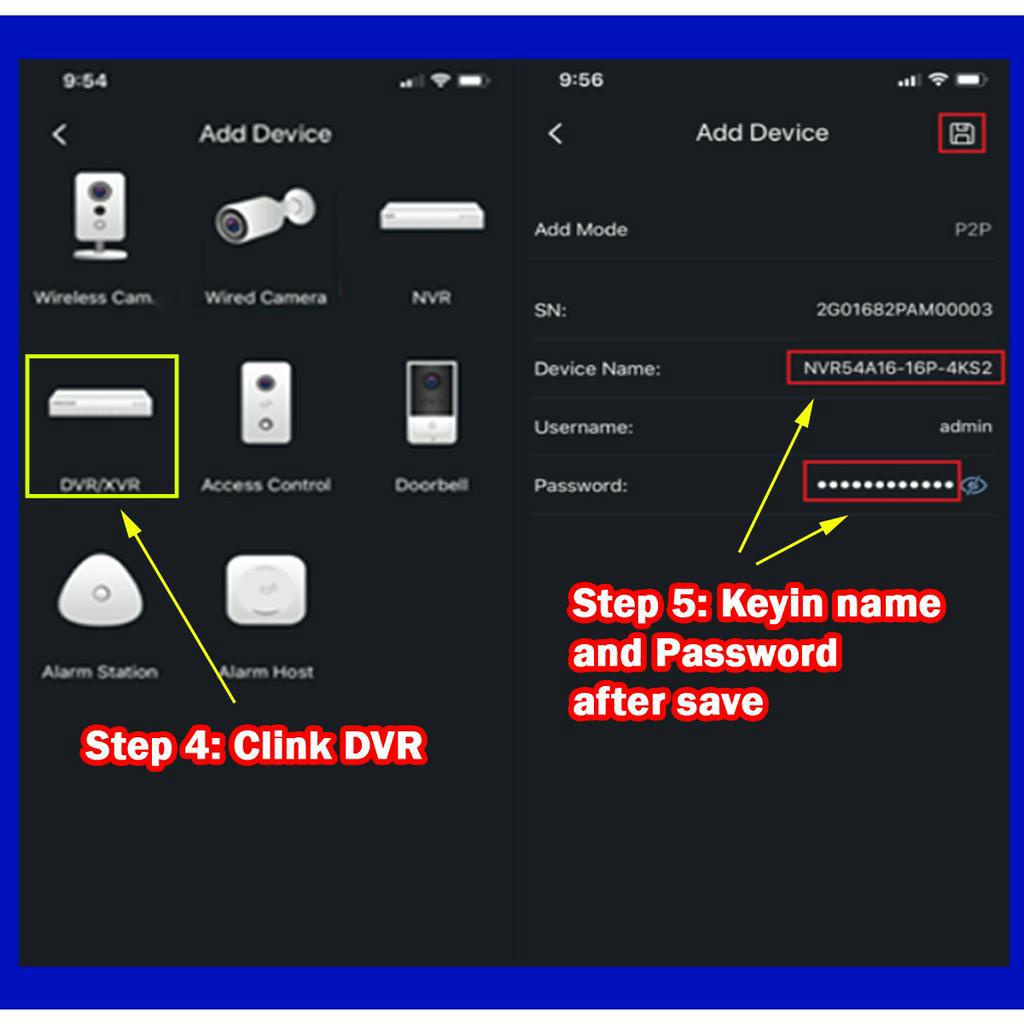 9:54

Add Device

Wireless Cam.
Wired Camera
NVR
DVR/XVR
Access Control
Doorbell
Alarm Station
Alarm Host

Step 4: Clink DVR

9:56

Add Device

Add Mode P2P
SN: 2G01682PAM00003
Device Name: NVR54A16-16P-4KS2
Username: admin
Password: ••••••••••••

Step 5: Keyin name and Password after save