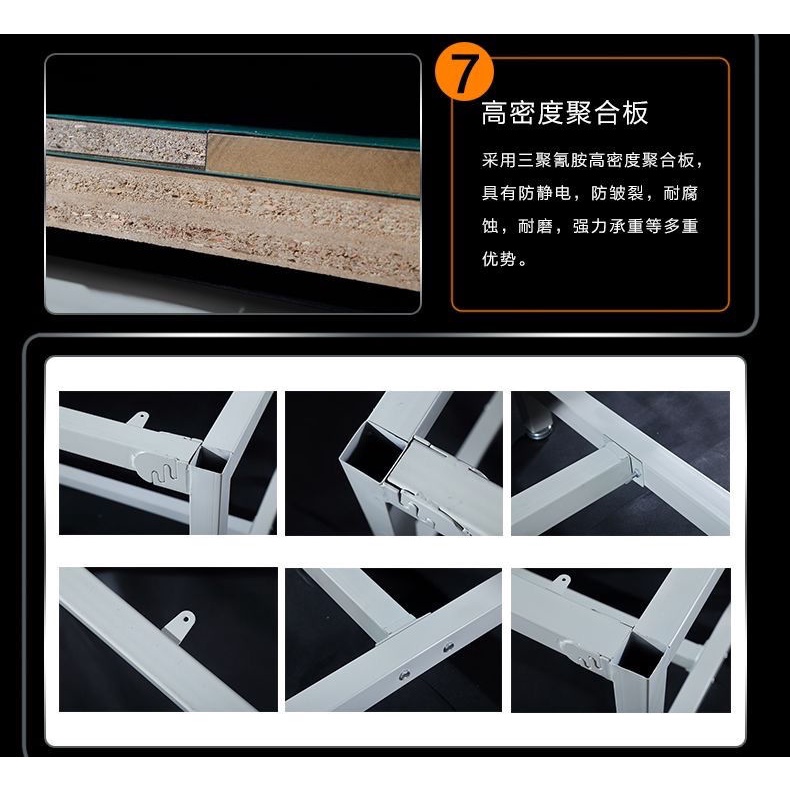 7

高密度聚合板

采用三聚氰胺高密度聚合板，具有防静电，防皱裂，耐腐蚀，耐磨，强力承重等多重优势。