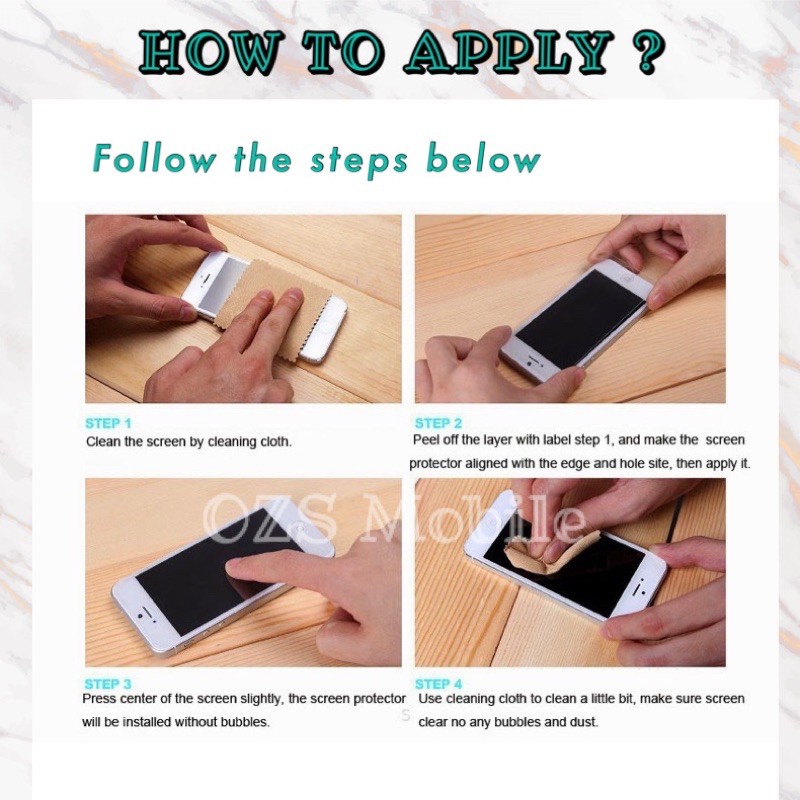 HOW TO APPLY ?

Follow the steps below

STEP 1
Clean the screen by cleaning cloth.

STEP 2
Peel off the layer with label step 1, and make the screen protector aligned with the edge and hole site, then apply it.

OZS Mobile

STEP 3
Press center of the screen slightly, the screen protector will be installed without bubbles.

STEP 4
Use cleaning cloth to clean a little bit, make sure screen clear no any bubbles and dust.