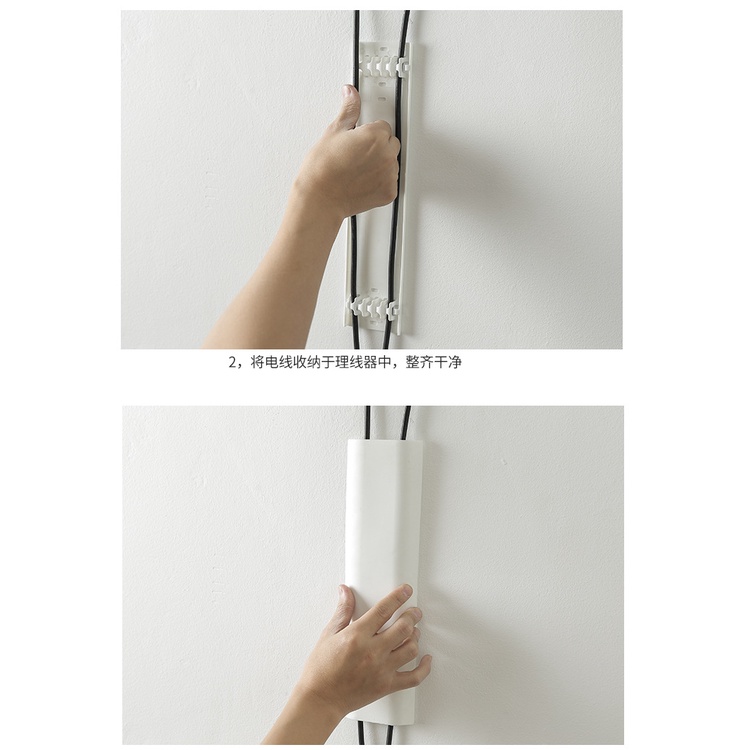 2，将电线收纳于理线器中，整齐干净