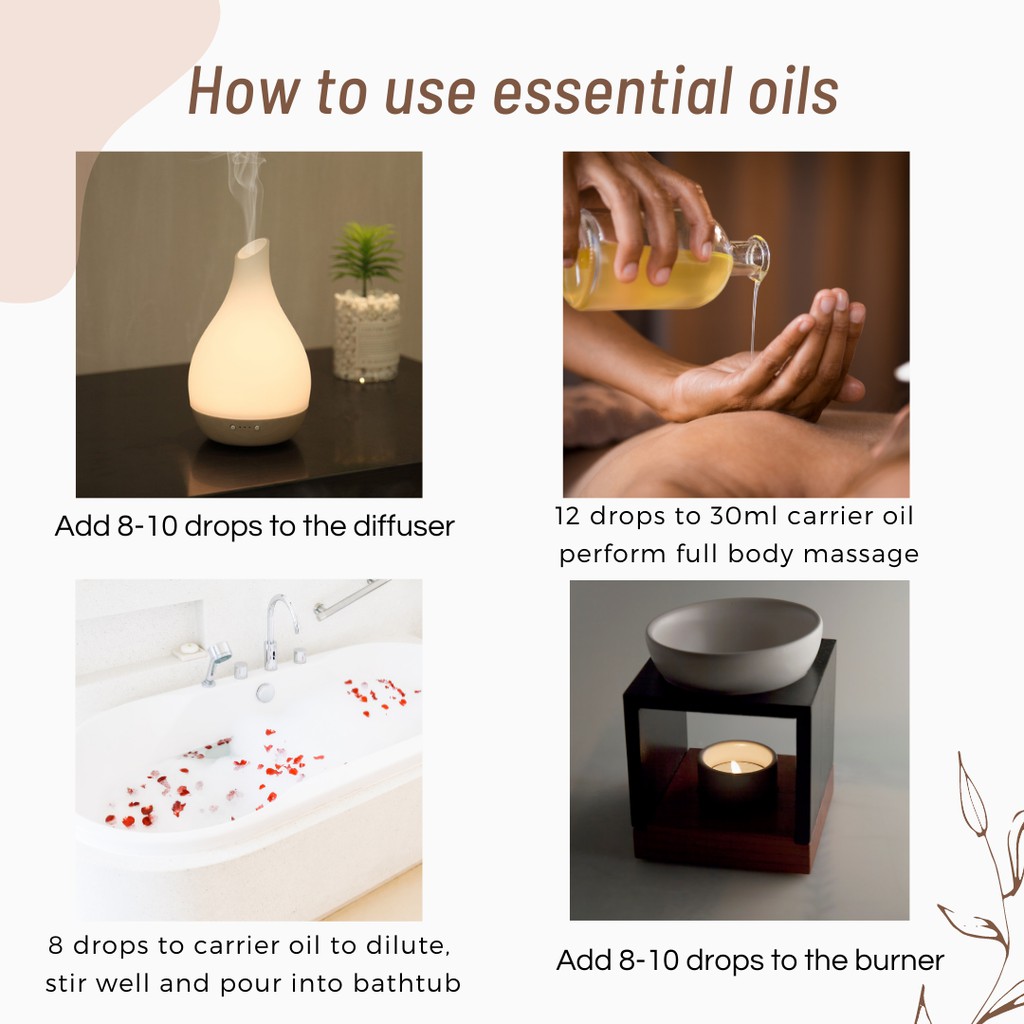 How to use essential oils

Add 8-10 drops to the diffuser

12 drops to 30ml carrier oil perform full body massage

8 drops to carrier oil to dilute, stir well and pour into bathtub

Add 8-10 drops to the burner