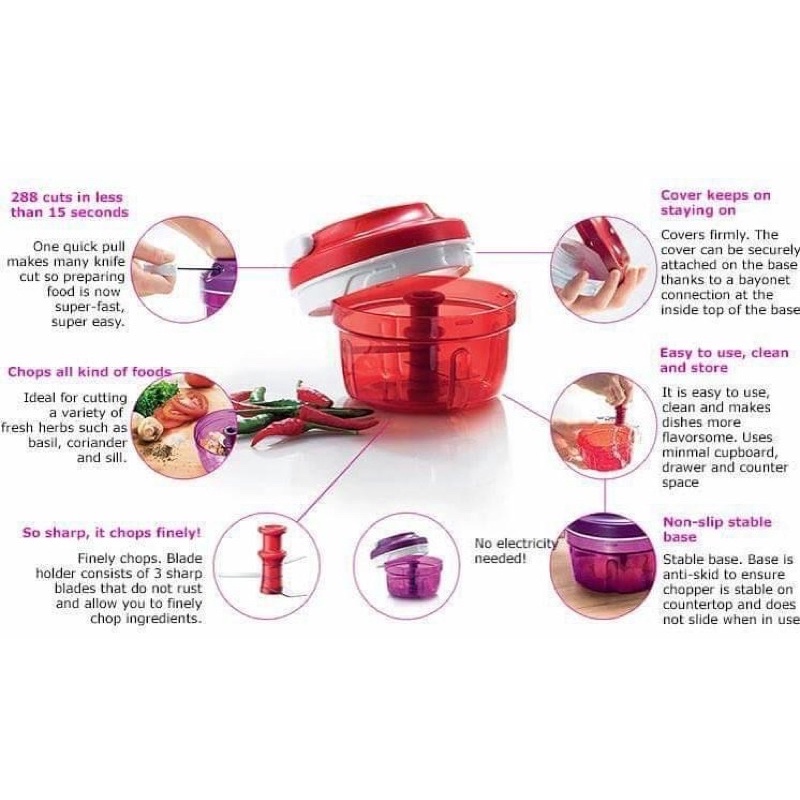 288 cuts in less than 15 seconds

One quick pull makes many knife cut so preparing food is now super-fast, super easy.

Chops all kind of foods

Ideal for cutting a variety of fresh herbs such as basil, coriander and sill.

So sharp, it chops finely!

Finely chops. Blade holder consists of 3 sharp blades that do not rust and allow you to finely chop ingredients.

No electricity needed!

Cover keeps on staying on

Covers firmly. The cover can be securely attached on the base thanks to a bayonet connection at the inside top of the base

Easy to use, clean and store

It is easy to use, clean and makes dishes more flavorsome. Uses minmal cupboard, drawer and counter space

Non-slip stable base

Stable base. Base is anti-skid to ensure chopper is stable on countertop and does not slide when in use