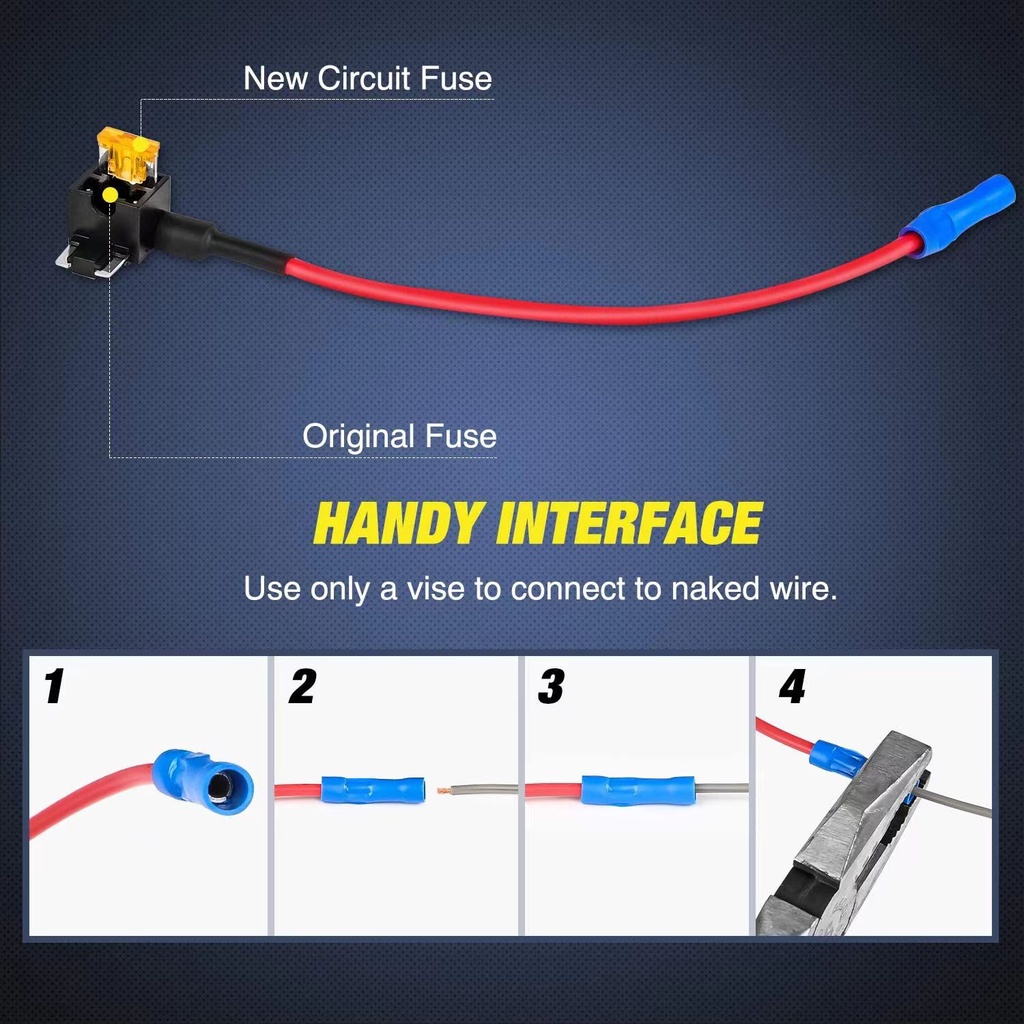 New Circuit Fuse

Original Fuse

HANDY INTERFACE

Use only a vise to connect to naked wire.

1

2

3

4