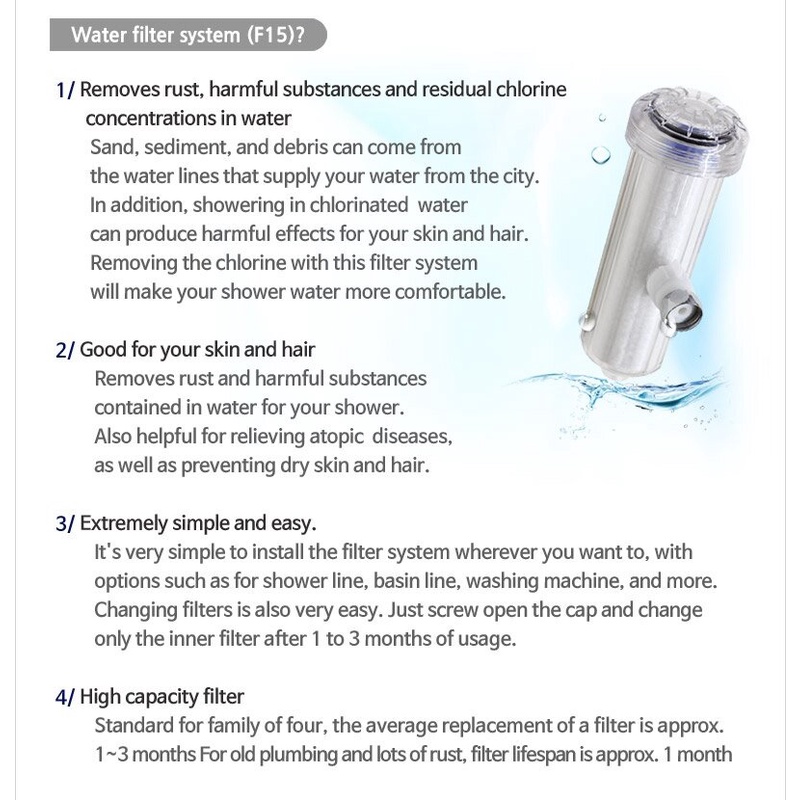 Water filter system (F15)?

1/ Removes rust, harmful substances and residual chlorine concentrations in water
Sand, sediment, and debris can come from the water lines that supply your water from the city. In addition, showering in chlorinated water can produce harmful effects for your skin and hair. Removing the chlorine with this filter system will make your shower water more comfortable.

2/ Good for your skin and hair
Removes rust and harmful substances contained in water for your shower. Also helpful for relieving atopic diseases, as well as preventing dry skin and hair.

3/ Extremely simple and easy.
It's very simple to install the filter system wherever you want to, with options such as for shower line, basin line, washing machine, and more. Changing filters is also very easy. Just screw open the cap and change only the inner filter after 1 to 3 months of usage.

4/ High capacity filter
Standard for family of four, the average replacement of a filter is approx. 1~3 months For old plumbing and lots of rust, filter lifespan is approx. 1 month