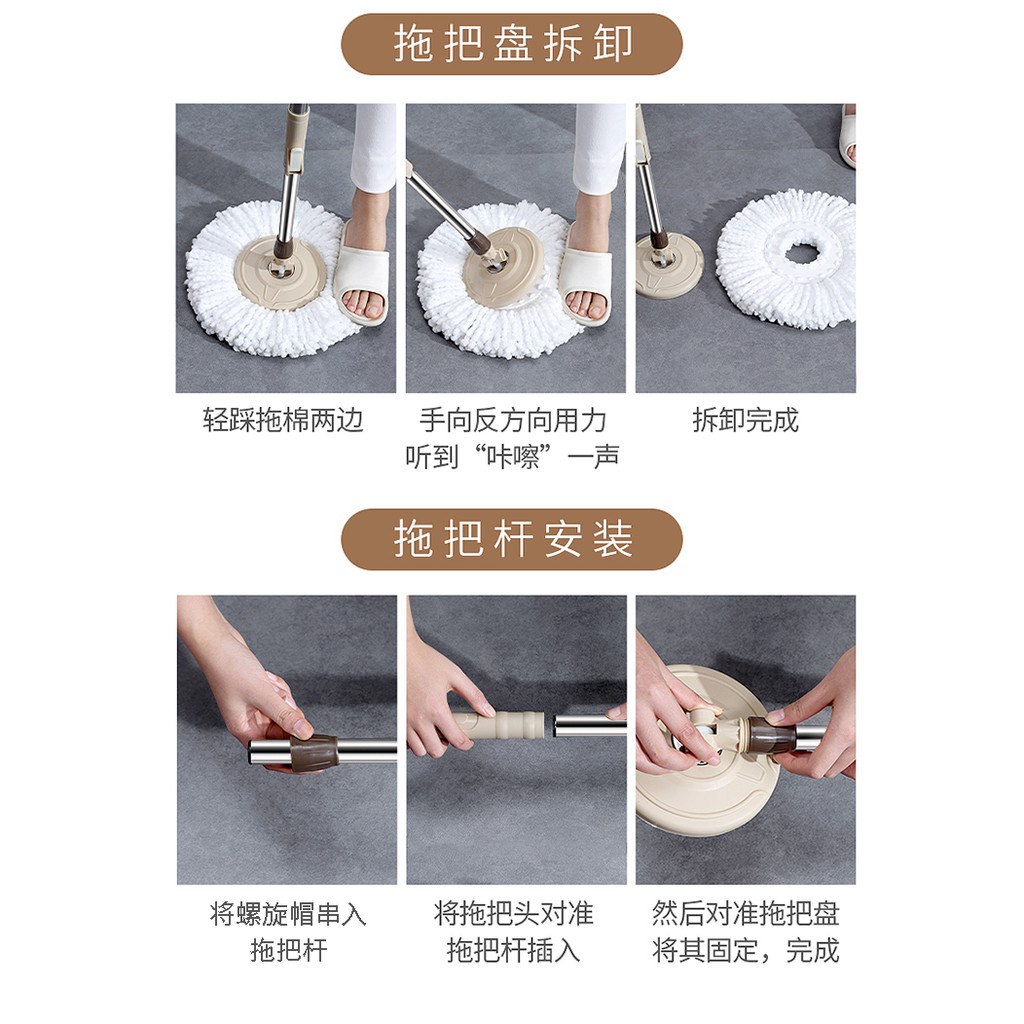 拖把盘拆卸

轻踩拖棉两边

手向反方向用力
听到“咔嚓”一声

拆卸完成

拖把杆安装

将螺旋帽串入
拖把杆

将拖把头对准
拖把杆插入

然后对准拖把盘
将其固定，完成