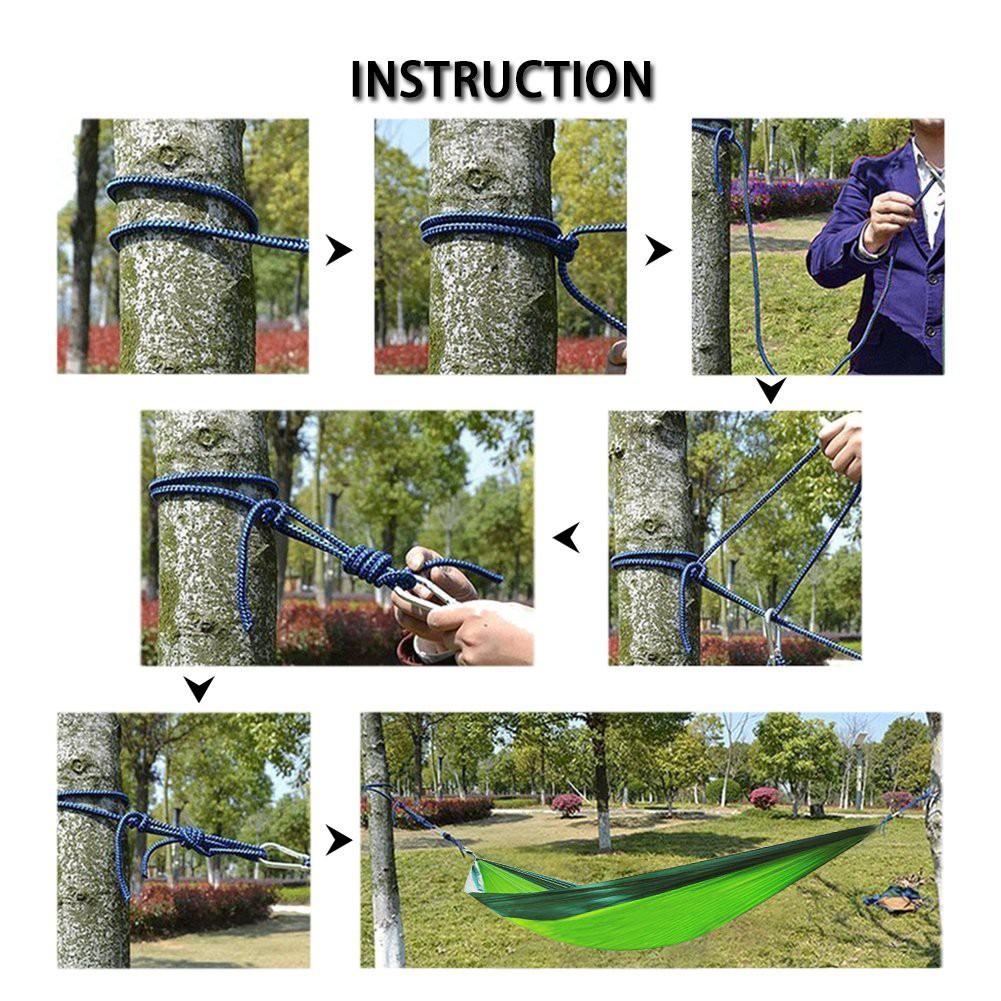 INSTRUCTION