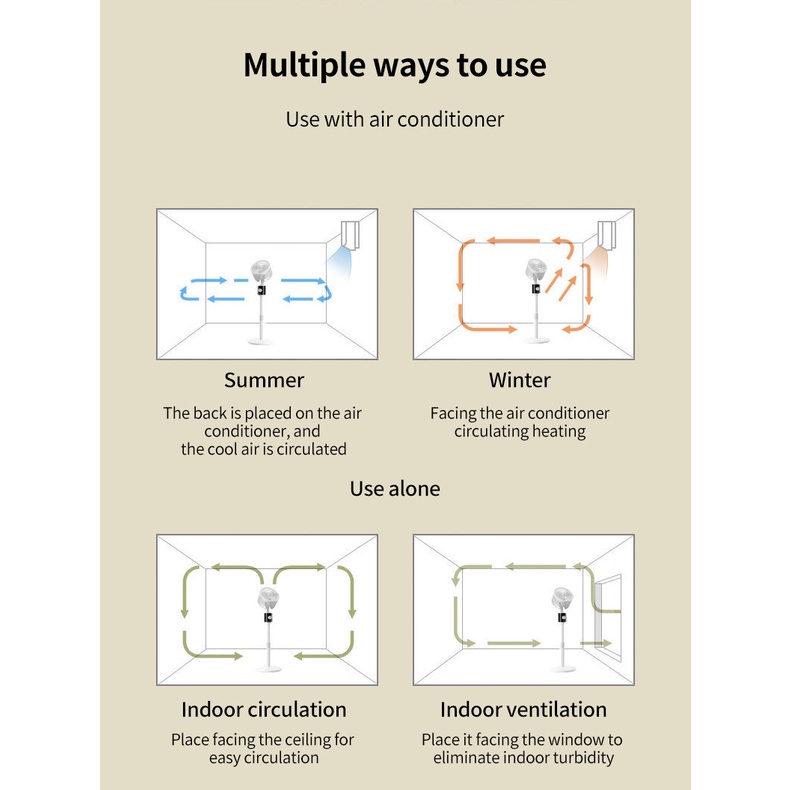 Multiple ways to use

Use with air conditioner

Summer

The back is placed on the air conditioner, and the cool air is circulated

Winter

Facing the air conditioner circulating heating

Use alone

Indoor circulation

Place facing the ceiling for easy circulation

Indoor ventilation

Place it facing the window to eliminate indoor turbidity