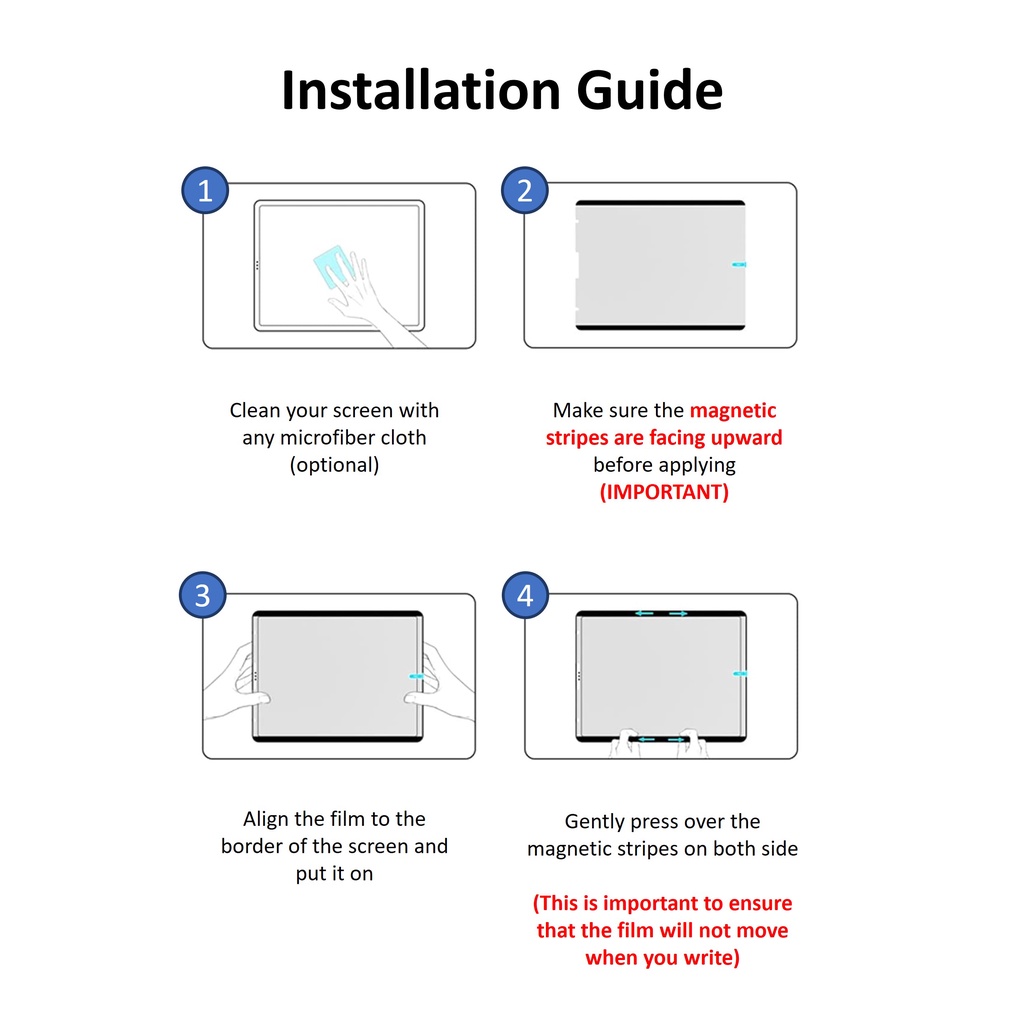 Installation Guide

1

Clean your screen with any microfiber cloth (optional)

2

Make sure the magnetic stripes are facing upward before applying (IMPORTANT)

3

Align the film to the border of the screen and put it on

4

Gently press over the magnetic stripes on both side

(This is important to ensure that the film will not move when you write)