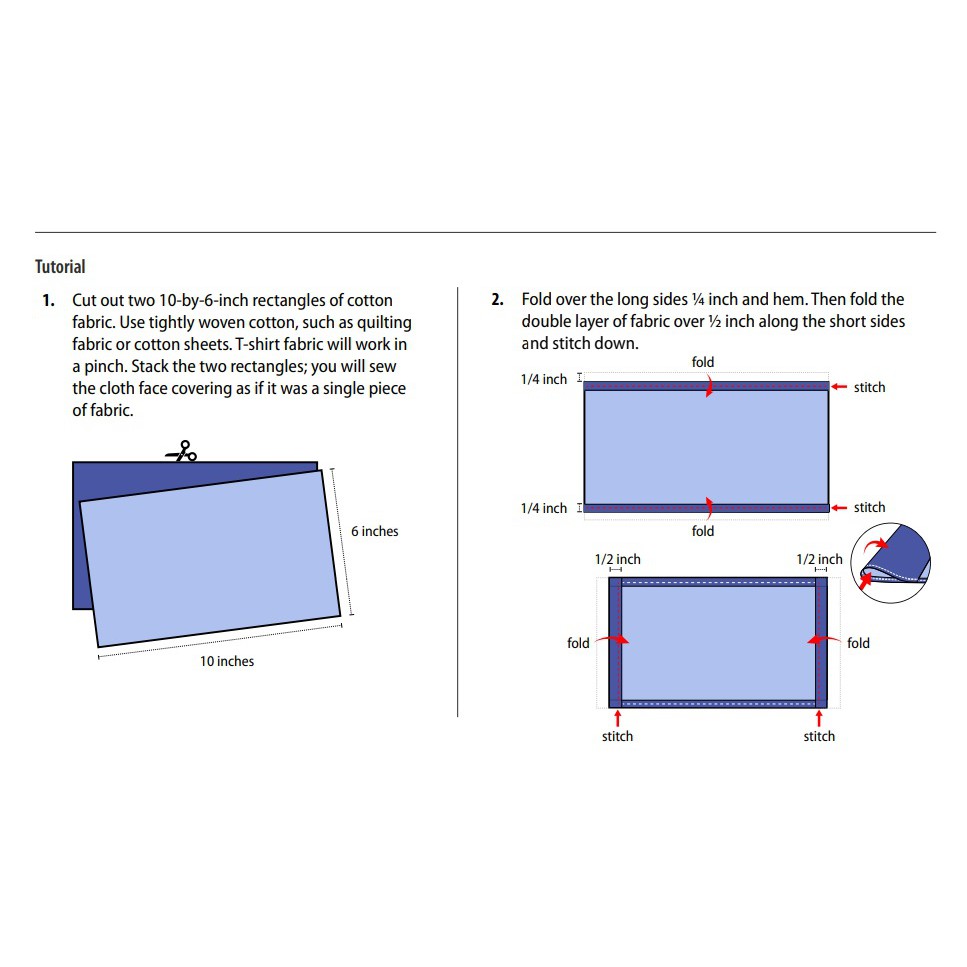 Tutorial

1. Cut out two 10-by-6-inch rectangles of cotton fabric. Use tightly woven cotton, such as quilting fabric or cotton sheets. T-shirt fabric will work in a pinch. Stack the two rectangles; you will sew the cloth face covering as if it was a single piece of fabric.

6 inches

10 inches

2. Fold over the long sides ¼ inch and hem. Then fold the double layer of fabric over ½ inch along the short sides and stitch down.

fold

1/4 inch

stitch

1/4 inch

stitch

fold

1/2 inch

1/2 inch

fold

fold

stitch

stitch