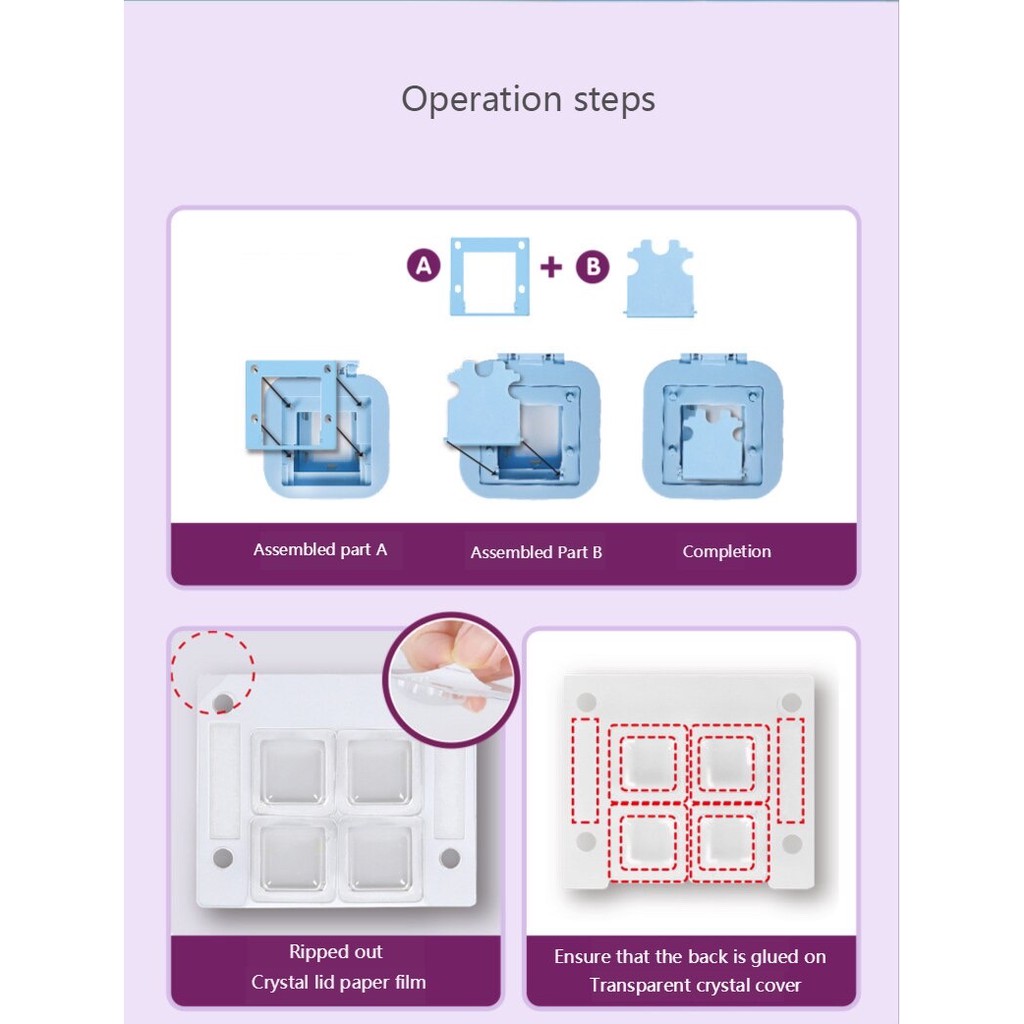 Operation steps

A + B

Assembled part A

Assembled Part B

Completion

Ripped out
Crystal lid paper film

Ensure that the back is glued on
Transparent crystal cover