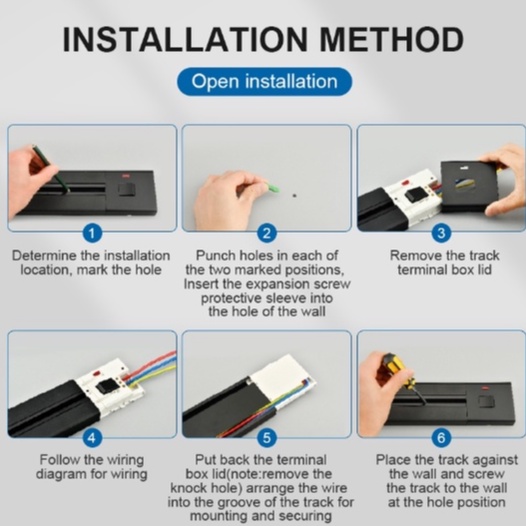 INSTALLATION METHOD

Open installation

1

Determine the installation location, mark the hole

2

Punch holes in each of the two marked positions, Insert the expansion screw protective sleeve into the hole of the wall

3

Remove the track terminal box lid

4

Follow the wiring diagram for wiring

5

Put back the terminal box lid(note:remove the knock hole) arrange the wire into the groove of the track for mounting and securing

6

Place the track against the wall and screw the track to the wall at the hole position