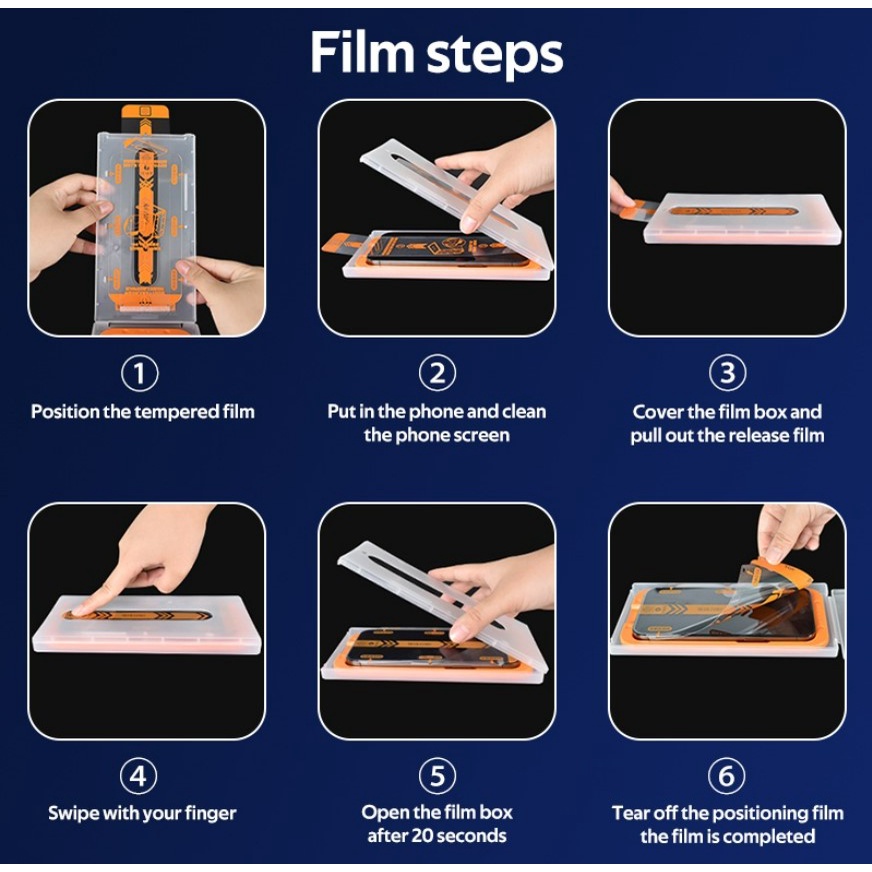 Film steps

①
Position the tempered film

②
Put in the phone and clean the phone screen

③
Cover the film box and pull out the release film

④
Swipe with your finger

⑤
Open the film box after 20 seconds

⑥
Tear off the positioning film the film is completed