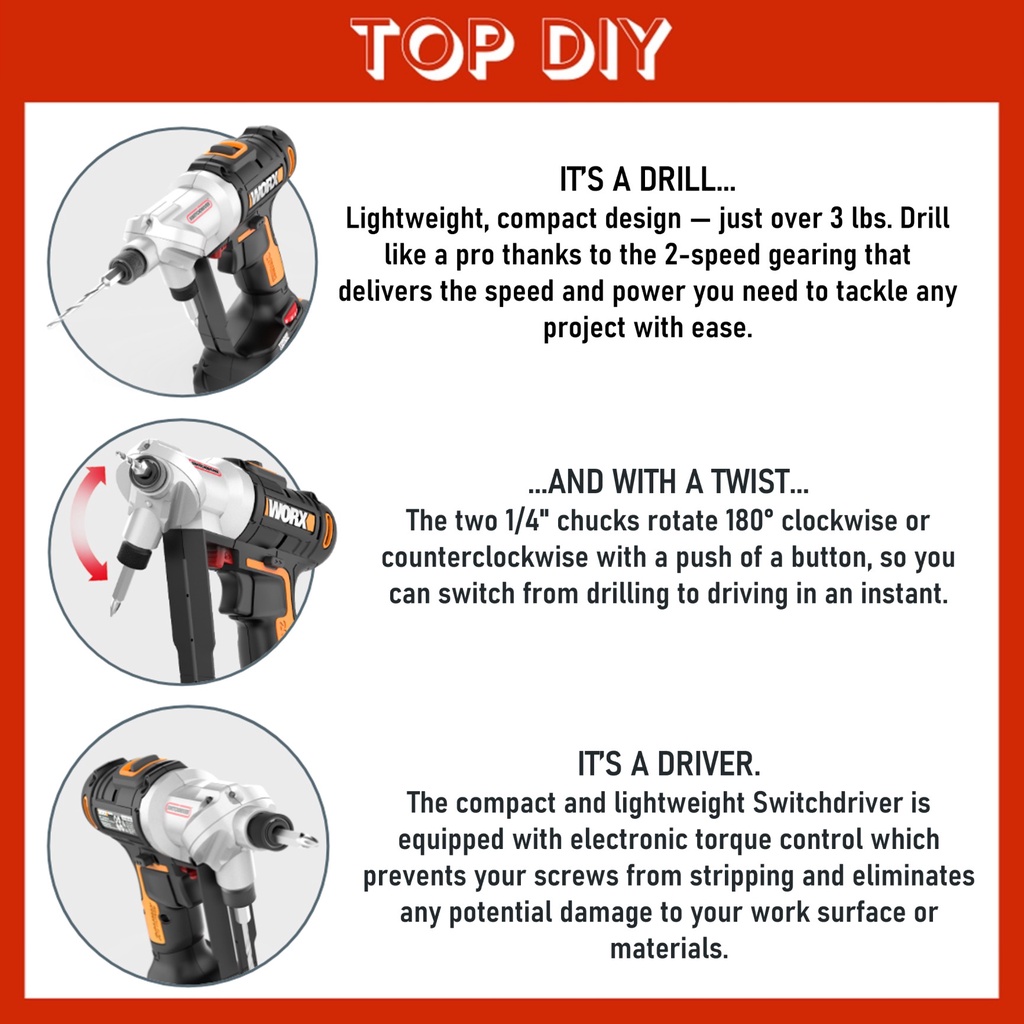 TOP DIY

WORX

IT'S A DRILL...
Lightweight, compact design — just over 3 lbs. Drill like a pro thanks to the 2-speed gearing that delivers the speed and power you need to tackle any project with ease.

WORX

...AND WITH A TWIST...
The two 1/4" chucks rotate 180° clockwise or counterclockwise with a push of a button, so you can switch from drilling to driving in an instant.

IT'S A DRIVER.
The compact and lightweight Switchdriver is equipped with electronic torque control which prevents your screws from stripping and eliminates any potential damage to your work surface or materials.