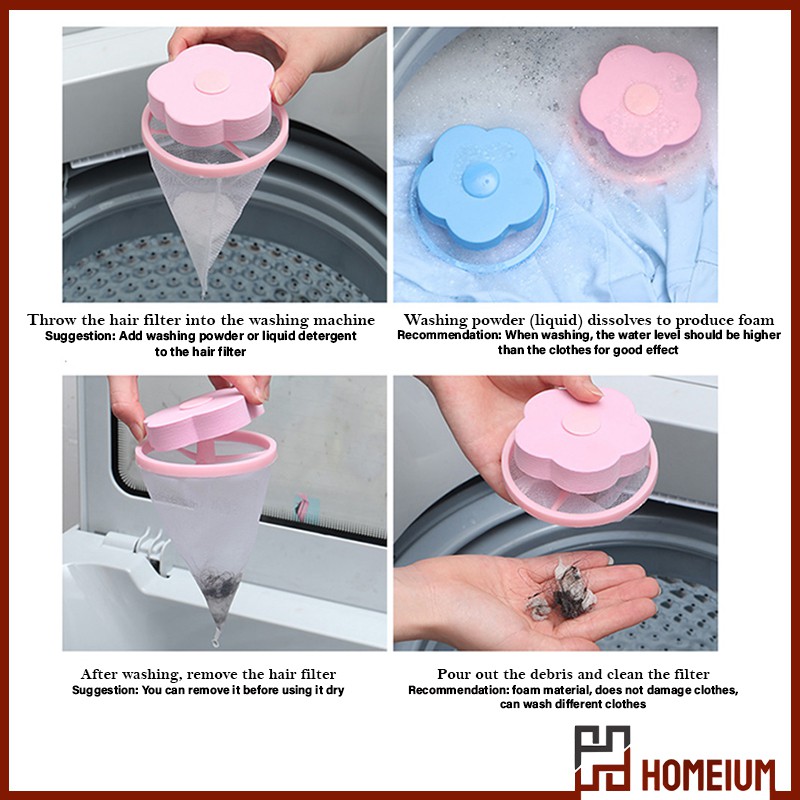 Throw the hair filter into the washing machine
Suggestion: Add washing powder or liquid detergent to the hair filter

Washing powder (liquid) dissolves to produce foam
Recommendation: When washing, the water level should be higher than the clothes for good effect

After washing, remove the hair filter
Suggestion: You can remove it before using it dry

Pour out the debris and clean the filter
Recommendation: foam material, does not damage clothes, can wash different clothes

HOMEIUM