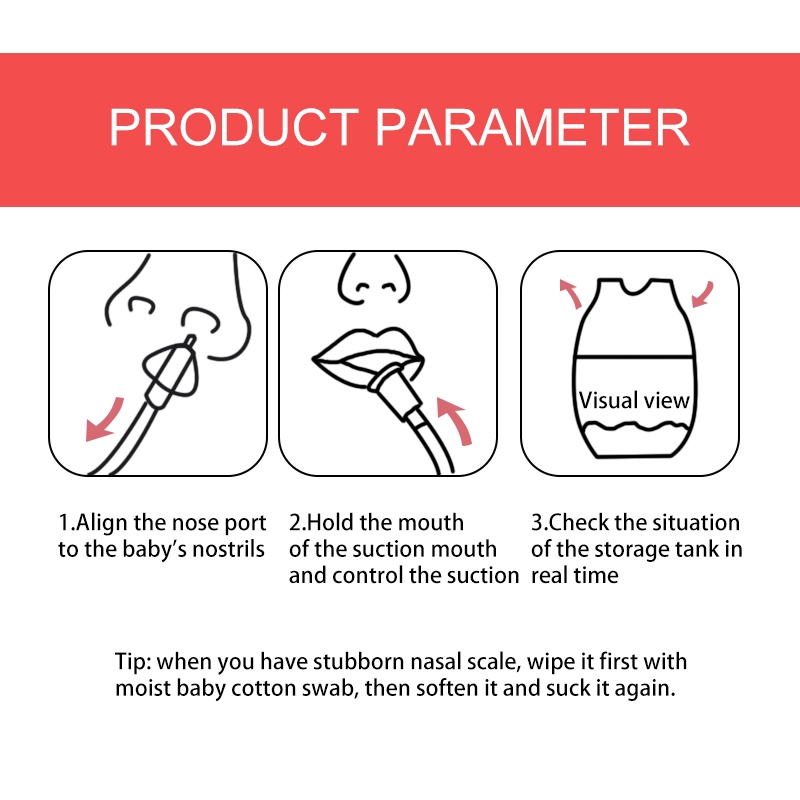 PRODUCT PARAMETER

Visual view

1.Align the nose port to the baby's nostrils

2.Hold the mouth of the suction mouth and control the suction

3.Check the situation of the storage tank in real time

Tip: when you have stubborn nasal scale, wipe it first with moist baby cotton swab, then soften it and suck it again.