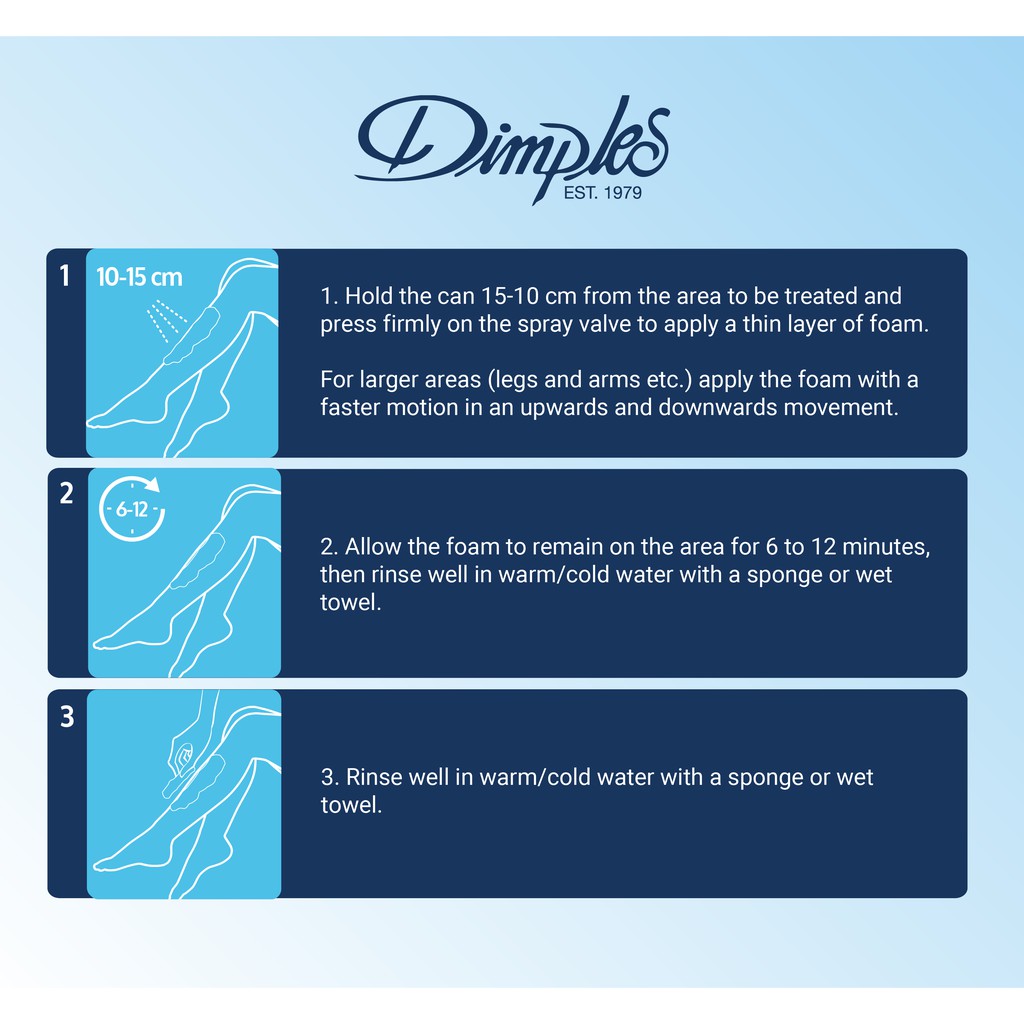 Dimples
EST. 1979

1
10-15 cm

1. Hold the can 15-10 cm from the area to be treated and press firmly on the spray valve to apply a thin layer of foam.

For larger areas (legs and arms etc.) apply the foam with a faster motion in an upwards and downwards movement.

2
6-12

2. Allow the foam to remain on the area for 6 to 12 minutes, then rinse well in warm/cold water with a sponge or wet towel.

3

3. Rinse well in warm/cold water with a sponge or wet towel.