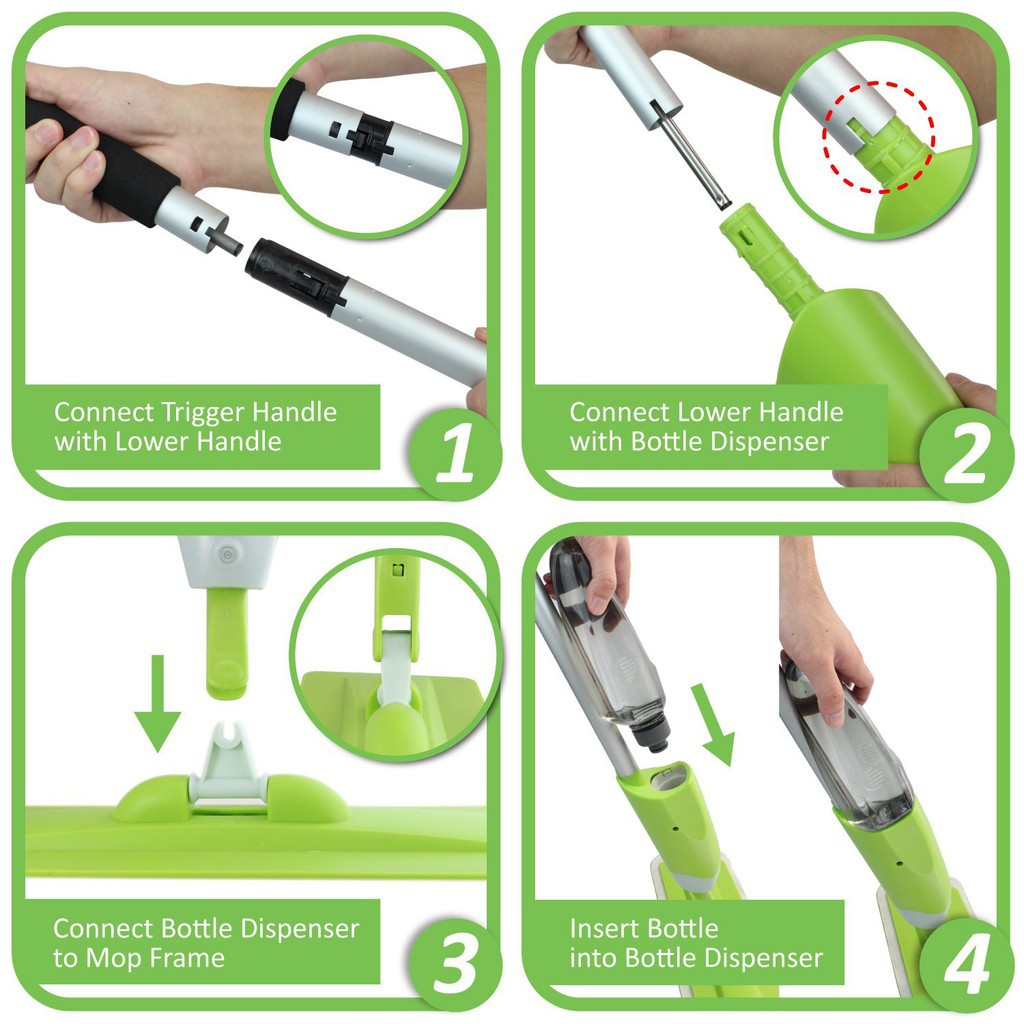 Connect Trigger Handle with Lower Handle

1

Connect Lower Handle with Bottle Dispenser

2

Connect Bottle Dispenser to Mop Frame

3

Insert Bottle into Bottle Dispenser

4