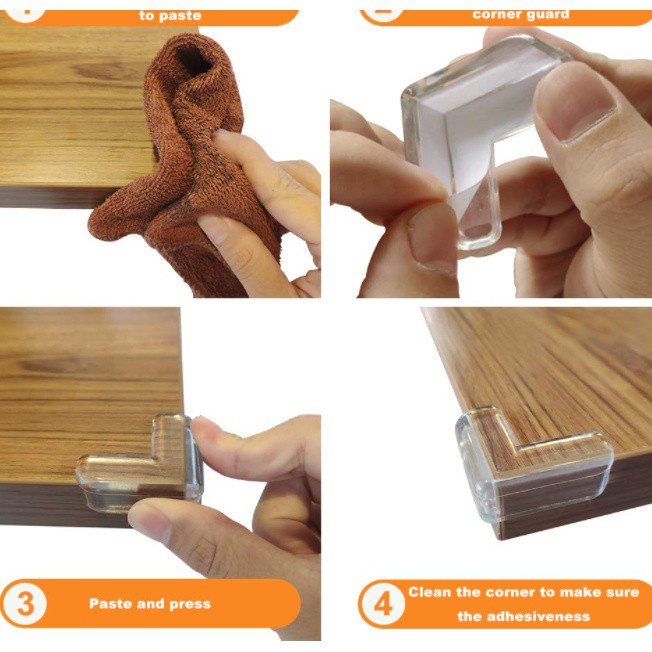 to paste

corner guard

3 Paste and press

4 Clean the corner to make sure the adhesiveness