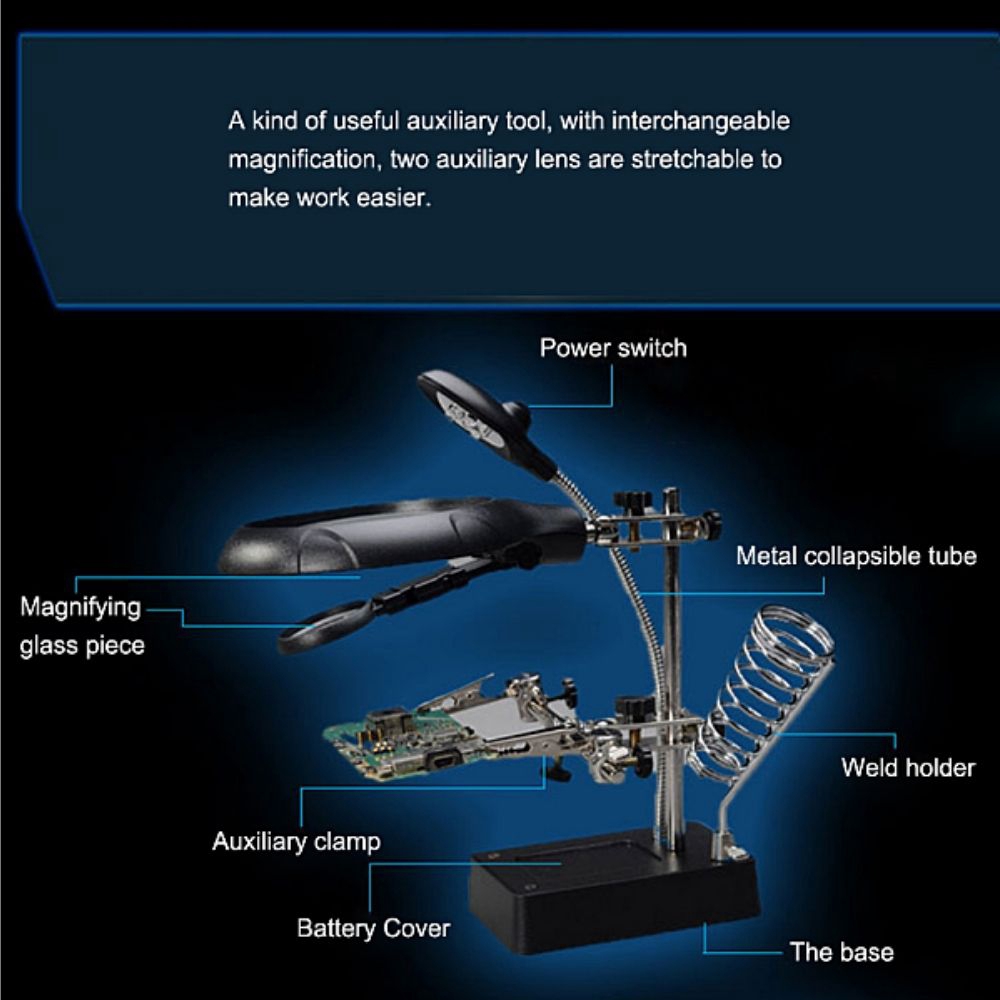 A kind of useful auxiliary tool, with interchangeable magnification, two auxiliary lens are stretchable to make work easier.

Power switch

Metal collapsible tube

Magnifying glass piece

Weld holder

Auxiliary clamp

Battery Cover

The base