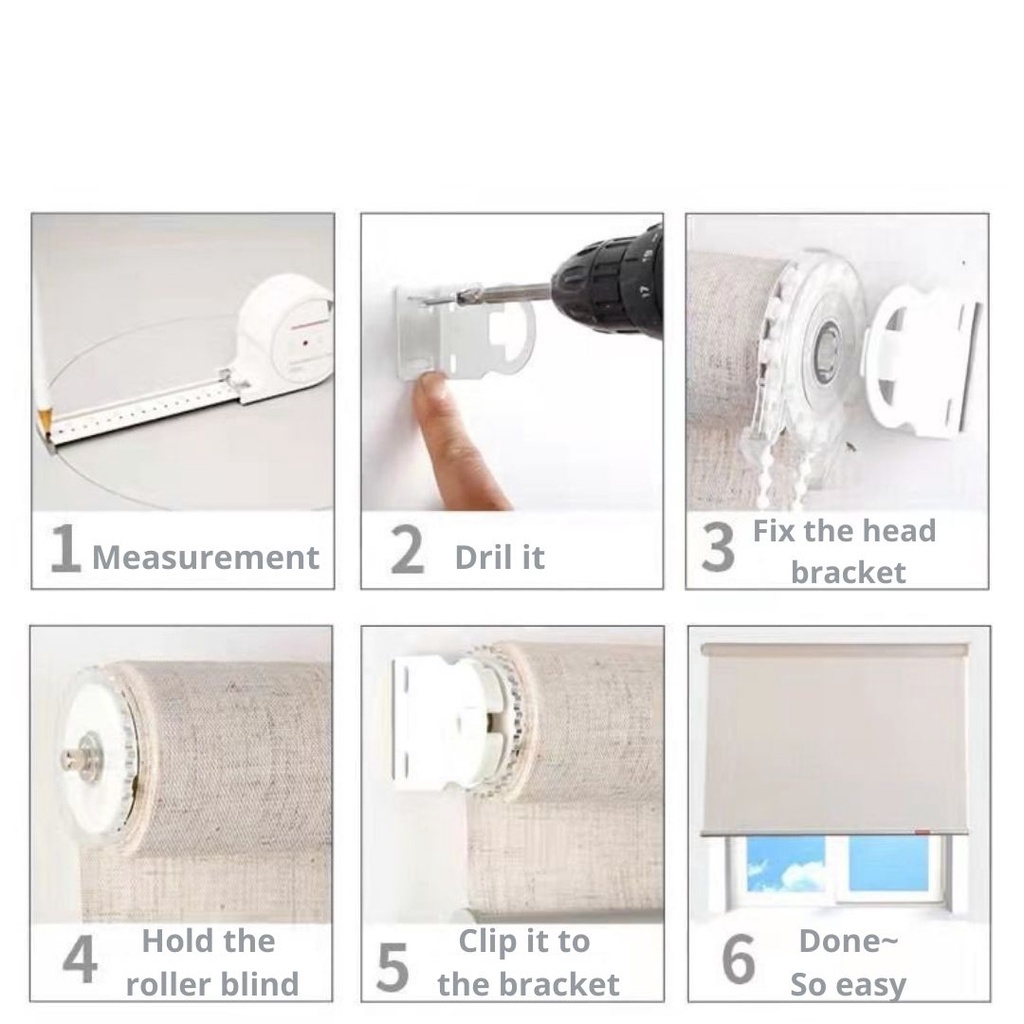 1 Measurement

2 Dril it

3 Fix the head bracket

4 Hold the roller blind

5 Clip it to the bracket

6 Done~ So easy