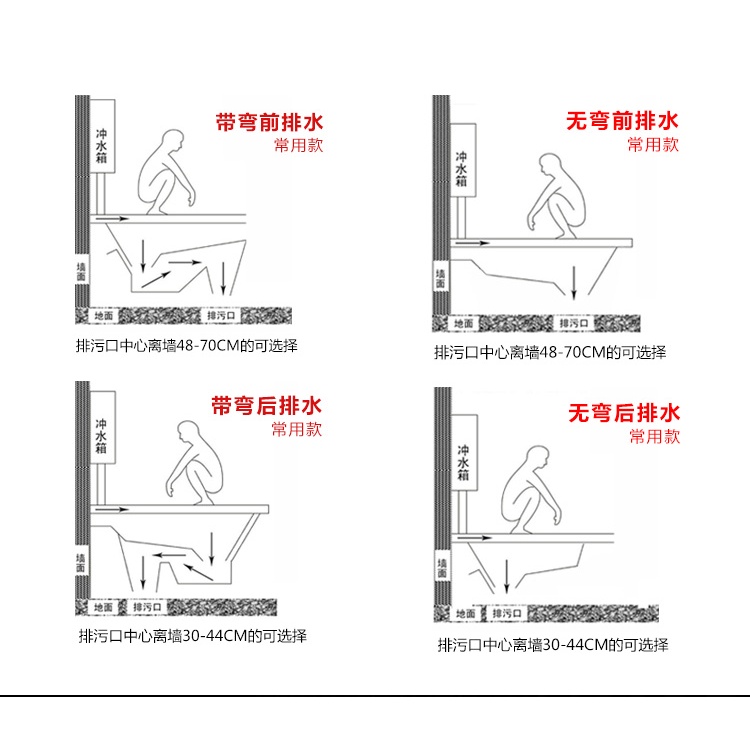 带弯前排水
常用款

冲水箱

墙面

地面 排污口

排污口中心离墙48-70CM的可选择

无弯前排水
常用款

冲水箱

墙面

地面 排污口

排污口中心离墙48-70CM的可选择

带弯后排水
常用款

冲水箱

墙面

地面 排污口

排污口中心离墙30-44CM的可选择

无弯后排水
常用款

冲水箱

墙面

地面 排污口

排污口中心离墙30-44CM的可选择