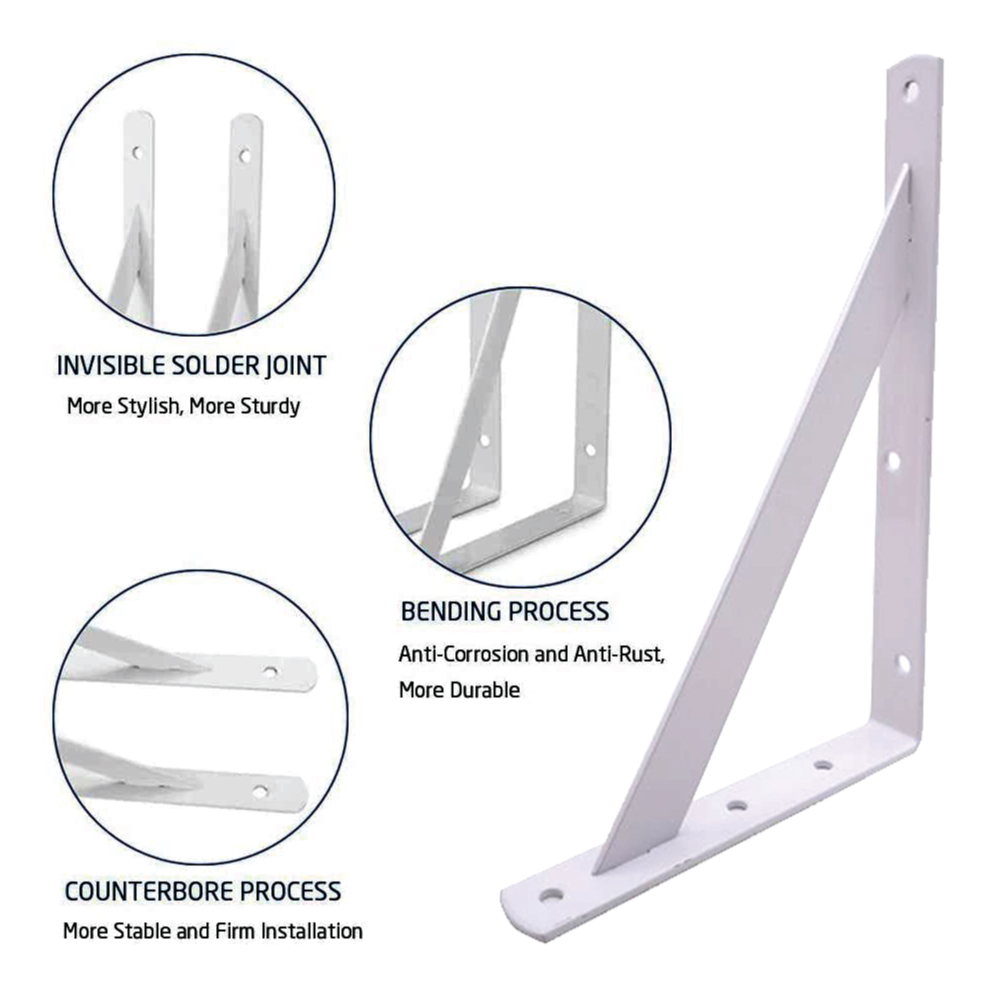 INVISIBLE SOLDER JOINT
More Stylish, More Sturdy

BENDING PROCESS
Anti-Corrosion and Anti-Rust, More Durable

COUNTERBORE PROCESS
More Stable and Firm Installation