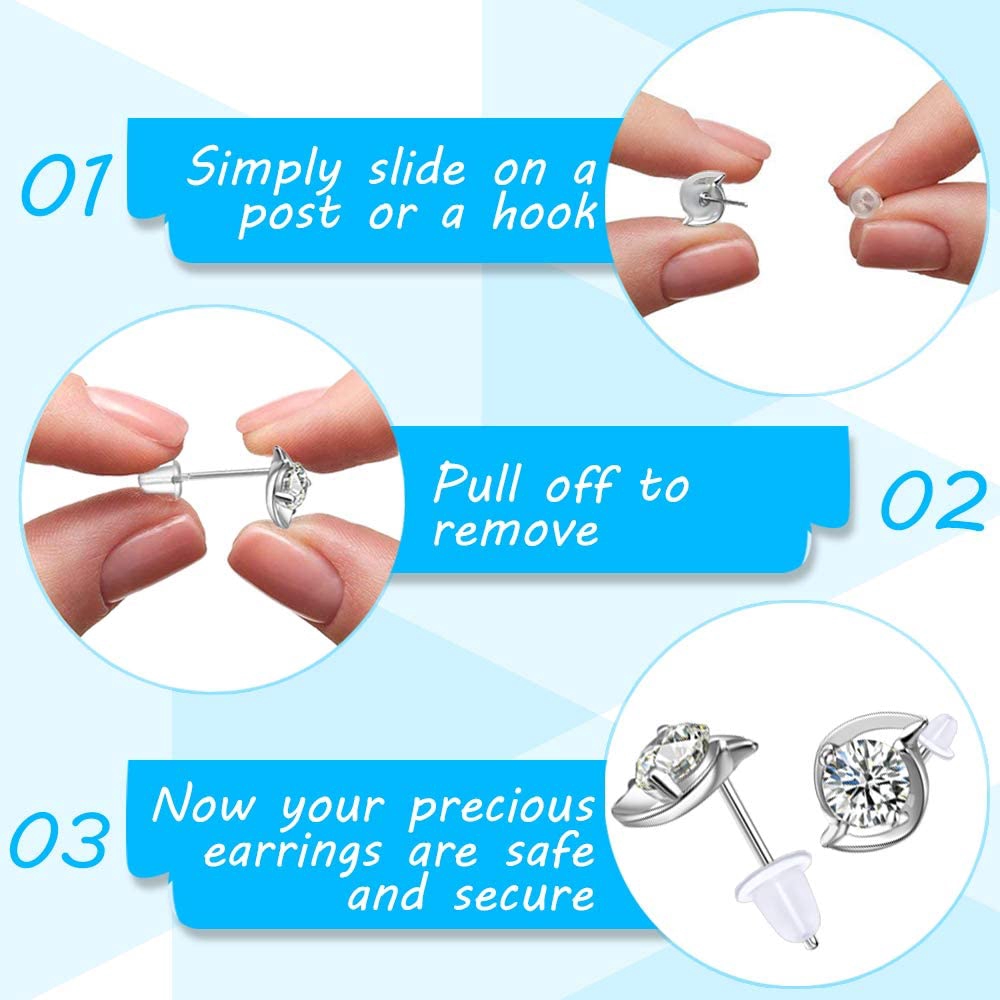 01 Simply slide on a post or a hook

Pull off to remove 02

03 Now your precious earrings are safe and secure