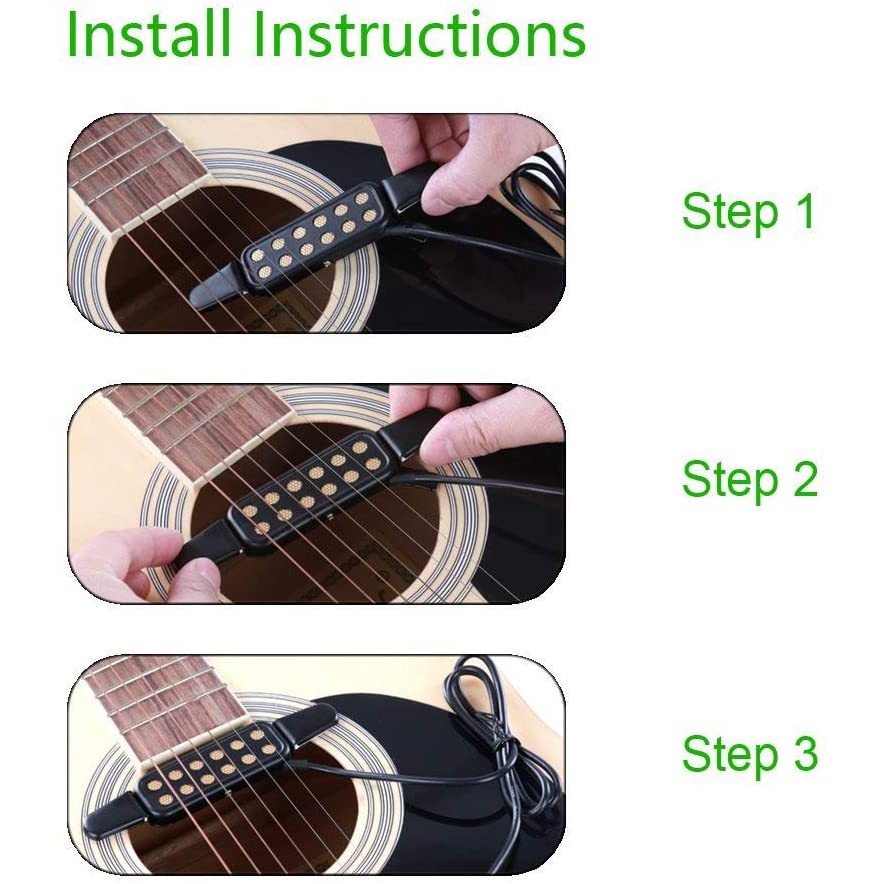 Install Instructions

Step 1

Step 2

Step 3