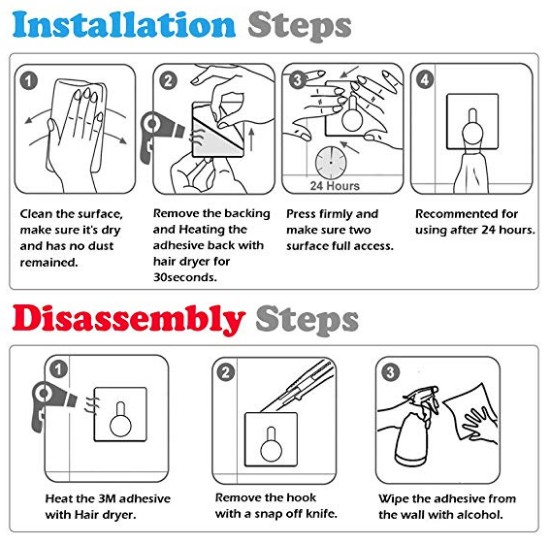 Installation Steps

1

Clean the surface, make sure it's dry and has no dust remained.

2

Remove the backing and Heating the adhesive back with hair dryer for 30seconds.

3

24 Hours

Press firmly and make sure two surface full access.

4

Recommented for using after 24 hours.

Disassembly Steps

1

Heat the 3M adhesive with Hair dryer.

2

Remove the hook with a snap off knife.

3

Wipe the adhesive from the wall with alcohol.