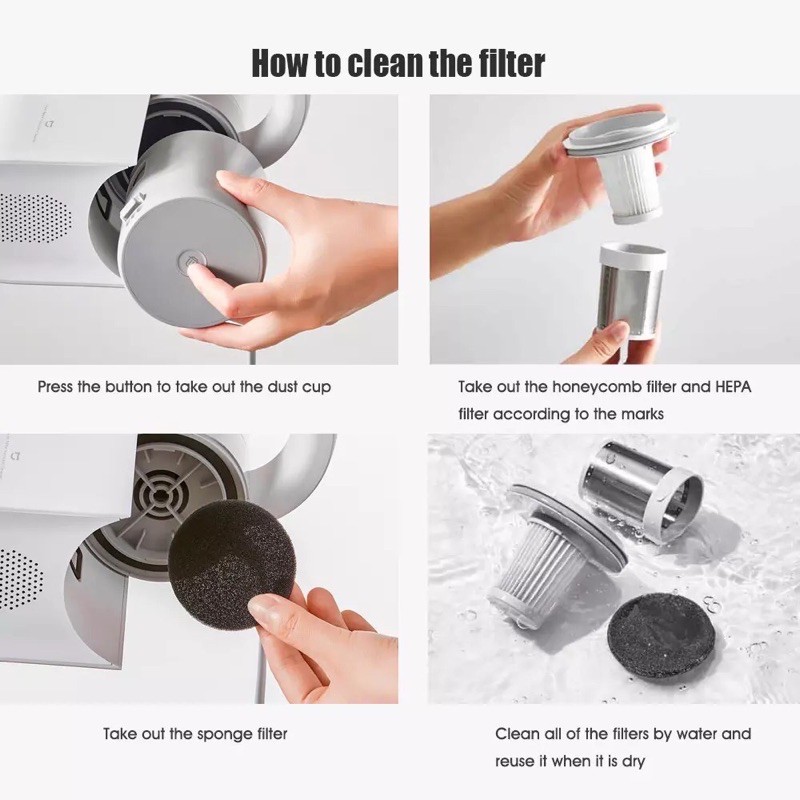 How to clean the filter

Press the button to take out the dust cup

Take out the honeycomb filter and HEPA filter according to the marks

Take out the sponge filter

Clean all of the filters by water and reuse it when it is dry