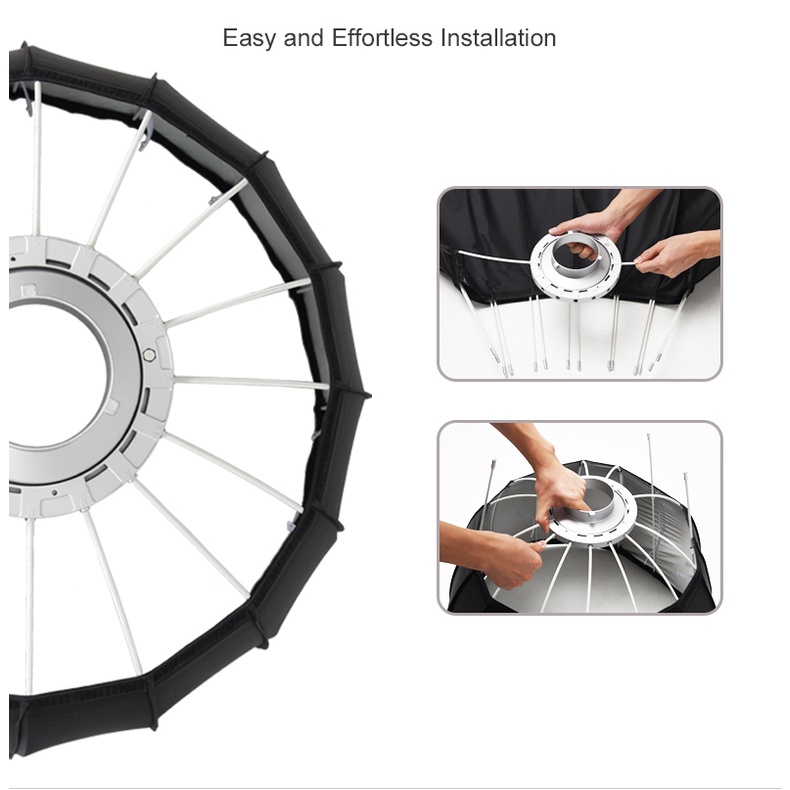 Easy and Effortless Installation