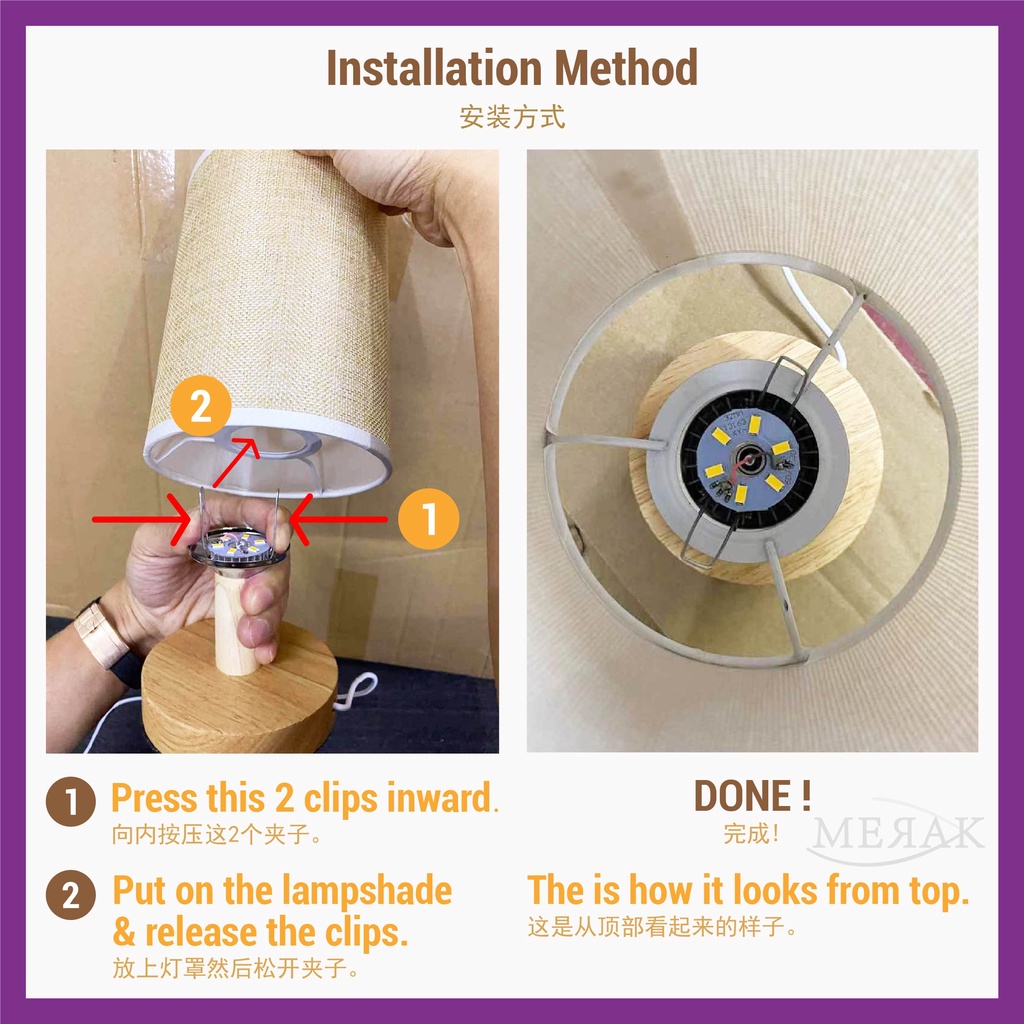 Installation Method
安装方式

2

1

1 Press this 2 clips inward.
向内按压这2个夹子。

2 Put on the lampshade & release the clips.
放上灯罩然后松开夹子。

DONE !
完成!

MEЯAK

The is how it looks from top.
这是从顶部看起来的样子。