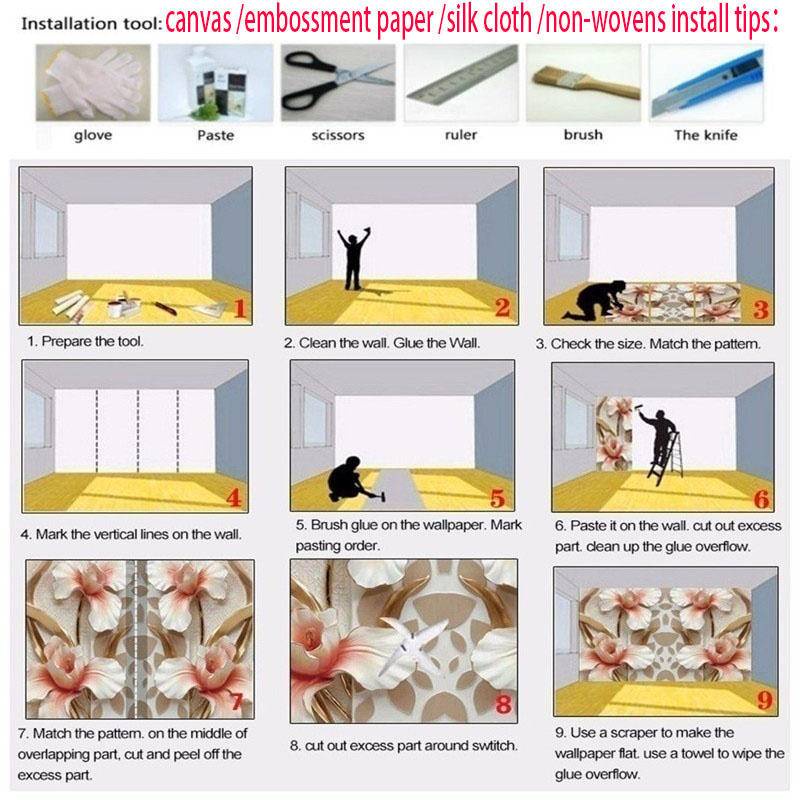 Installation tool: canvas /embossment paper /silk cloth /non-wovens install tips:

glove

Paste

scissors

ruler

brush

The knife

1

1. Prepare the tool.

2

2. Clean the wall. Glue the Wall.

3

3. Check the size. Match the pattern.

4

4. Mark the vertical lines on the wall.

5

5. Brush glue on the wallpaper. Mark pasting order.

6

6. Paste it on the wall. cut out excess part. clean up the glue overflow.

7

7. Match the pattern. on the middle of overlapping part, cut and peel off the excess part.

8

8. cut out excess part around swtitch.

9

9. Use a scraper to make the wallpaper flat. use a towel to wipe the glue overflow.