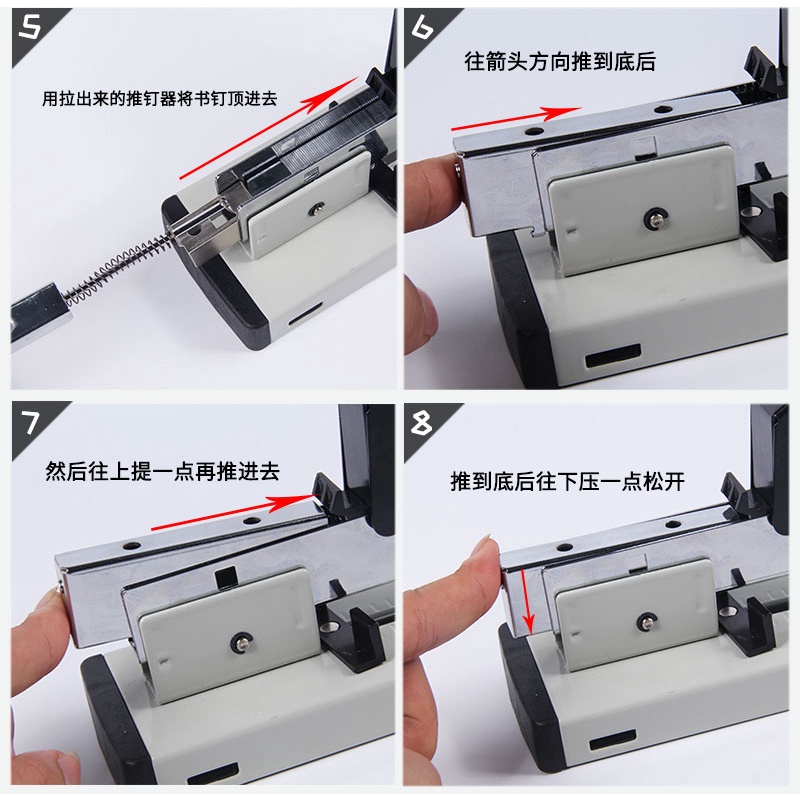 5

用拉出来的推钉器将书钉顶进去

6

往箭头方向推到底后

7

然后往上提一点再推进去

8

推到底后往下压一点松开