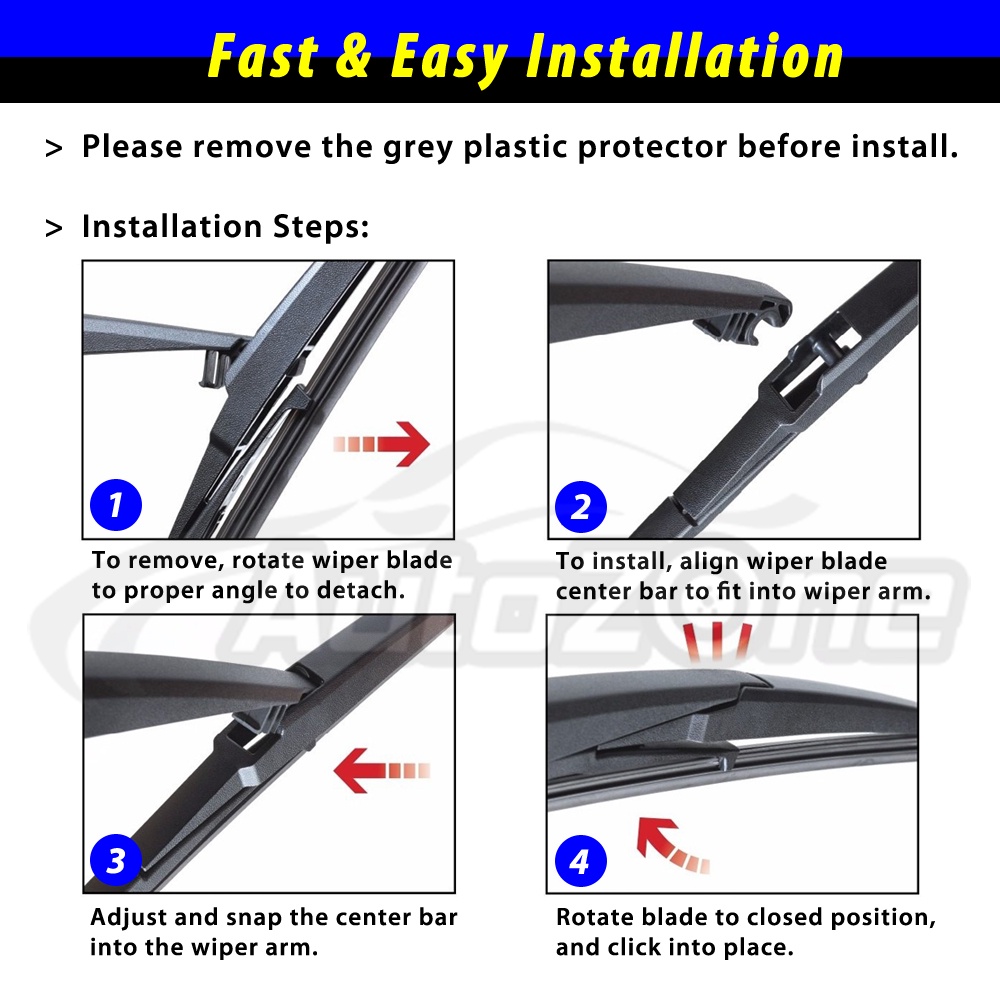 Fast & Easy Installation

> Please remove the grey plastic protector before install.

> Installation Steps:

1

To remove, rotate wiper blade to proper angle to detach.

2

To install, align wiper blade center bar to fit into wiper arm.

3

Adjust and snap the center bar into the wiper arm.

4

Rotate blade to closed position, and click into place.

AutoZone