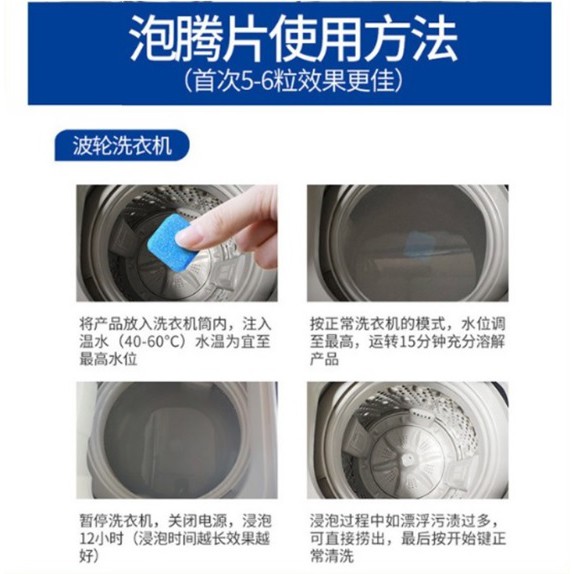 泡腾片使用方法
（首次5-6粒效果更佳）

波轮洗衣机

将产品放入洗衣机筒内，注入温水（40-60°C）水温为宜至最高水位

按正常洗衣机的模式，水位调至最高，运转15分钟充分溶解产品

暂停洗衣机，关闭电源，浸泡12小时（浸泡时间越长效果越好）

浸泡过程中如漂浮污渍过多，可直接捞出，最后按开始键正常清洗