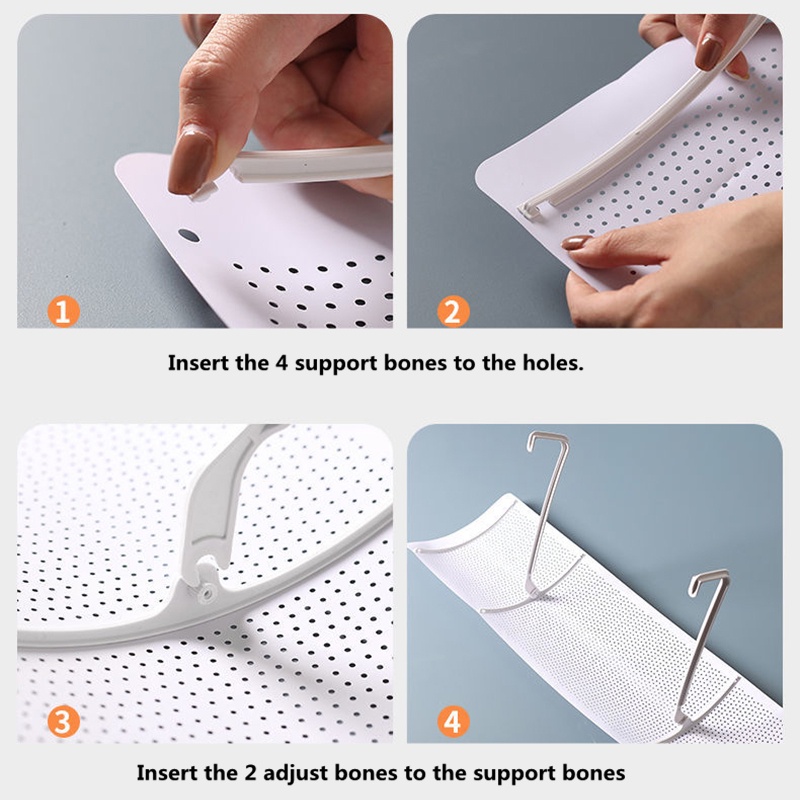 1

2

Insert the 4 support bones to the holes.

3

4

Insert the 2 adjust bones to the support bones