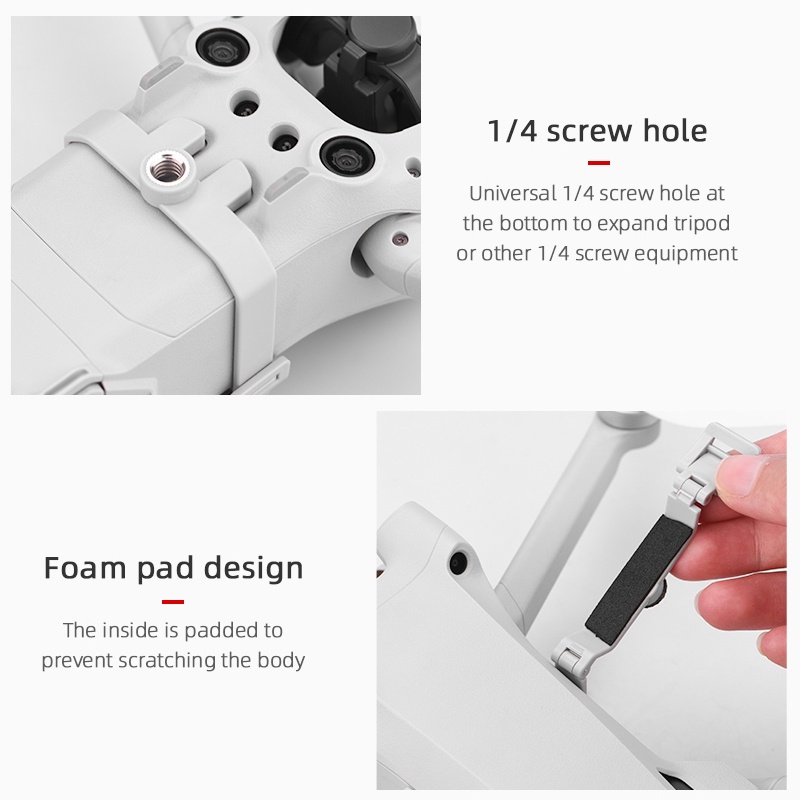 1/4 screw hole

Universal 1/4 screw hole at the bottom to expand tripod or other 1/4 screw equipment

Foam pad design

The inside is padded to prevent scratching the body