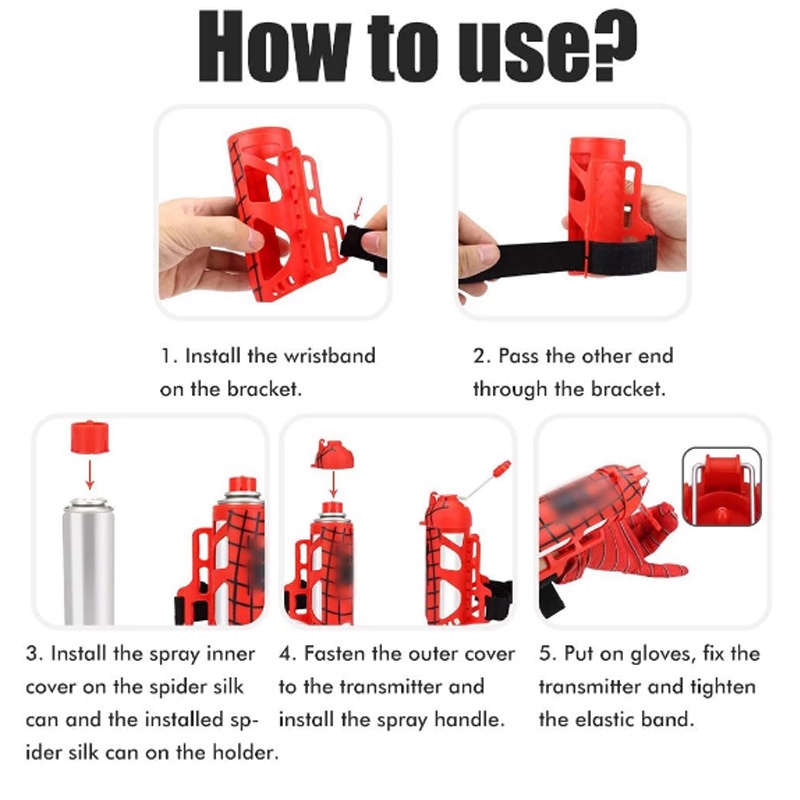 How to use?

1. Install the wristband on the bracket.

2. Pass the other end through the bracket.

3. Install the spray inner cover on the spider silk can and the installed spider silk can on the holder.

4. Fasten the outer cover to the transmitter and install the spray handle.

5. Put on gloves, fix the transmitter and tighten the elastic band.