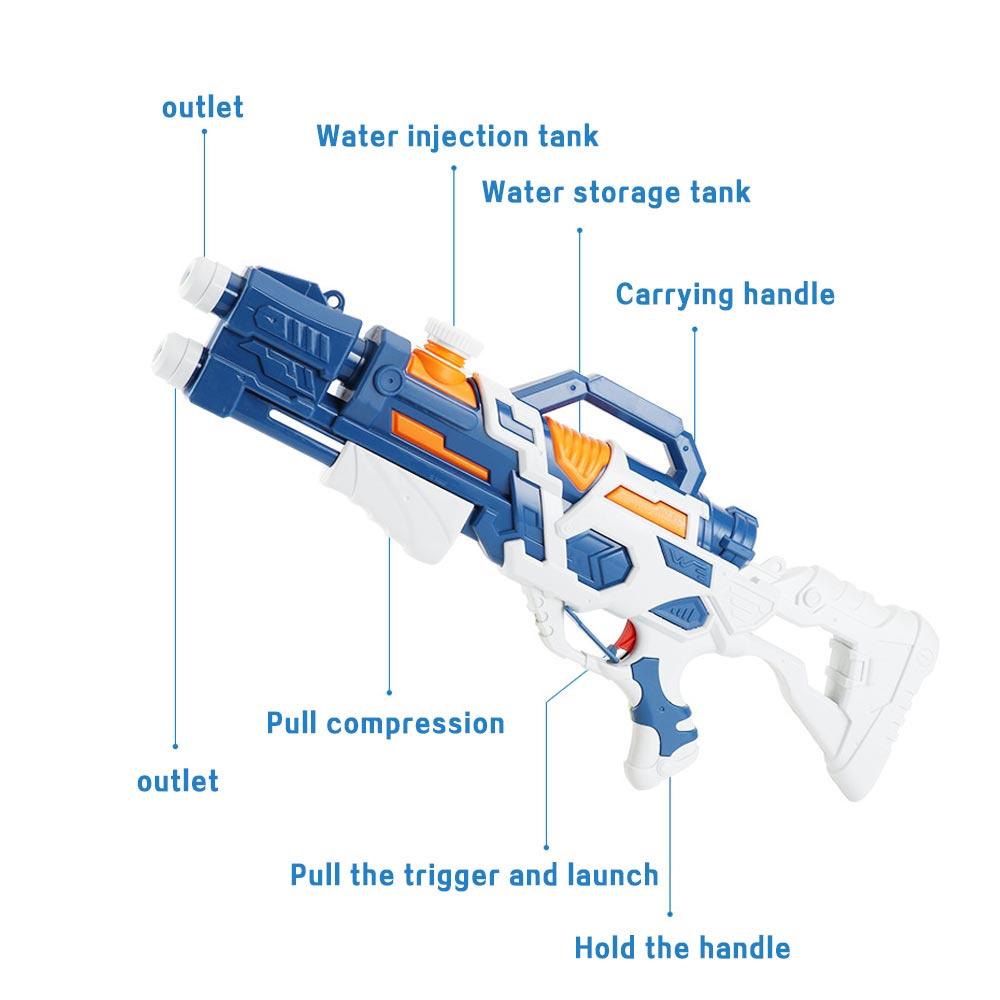 outlet

Water injection tank

Water storage tank

Carrying handle

Pull compression

outlet

Pull the trigger and launch

Hold the handle